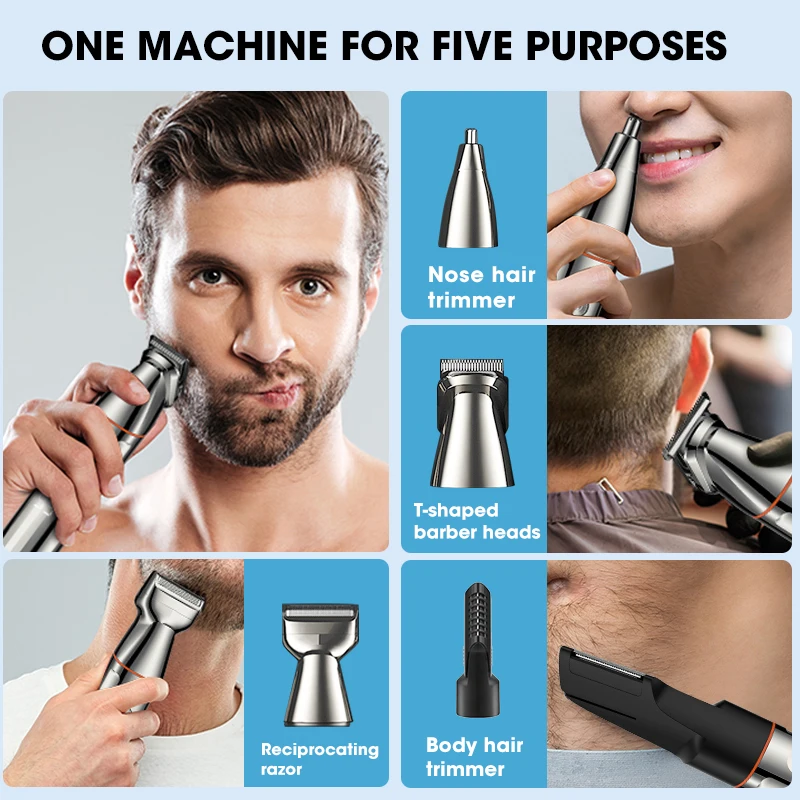 ONE MACHINE FOR FIVE PURPOSES

Nose hair trimmer

T-shaped barber heads

Reciprocating razor

Body hair trimmer