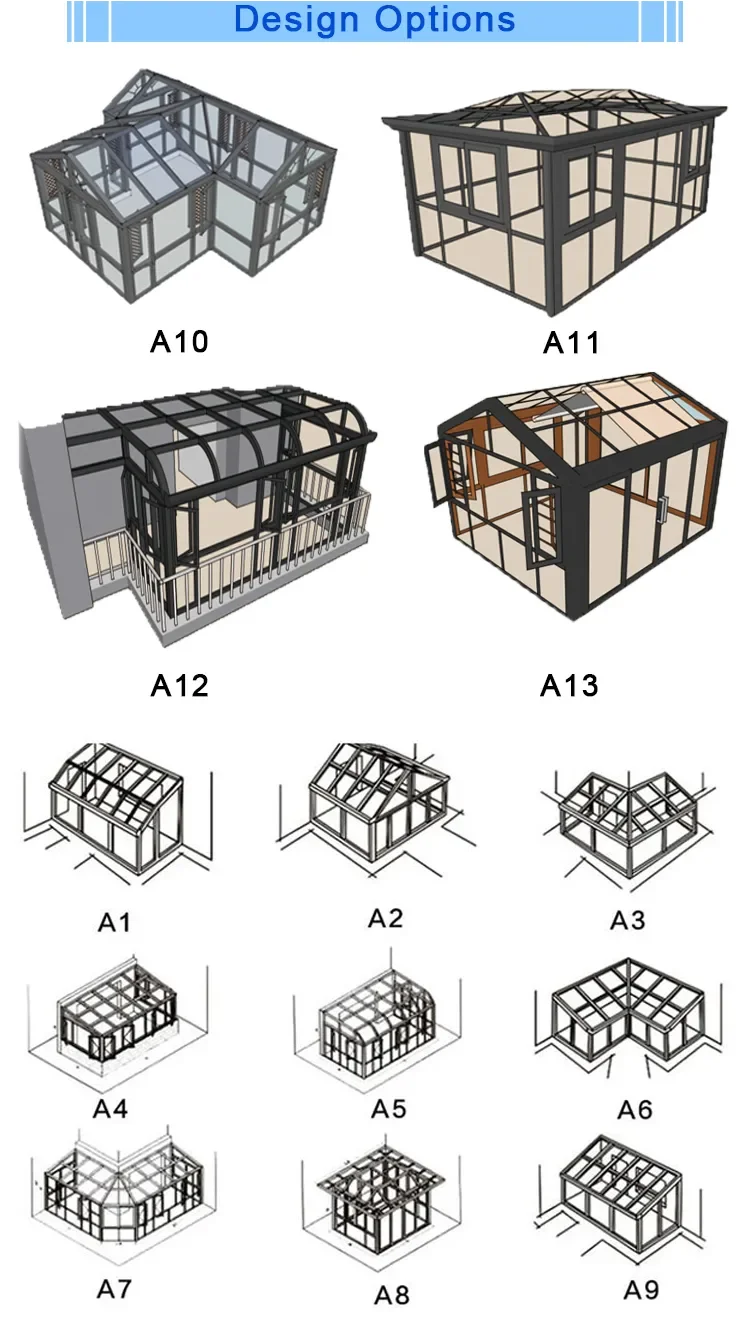 Design Options

A10

A11

A12

A13

A1

A2

A3

A4

A5

A6

A7

A8

A9