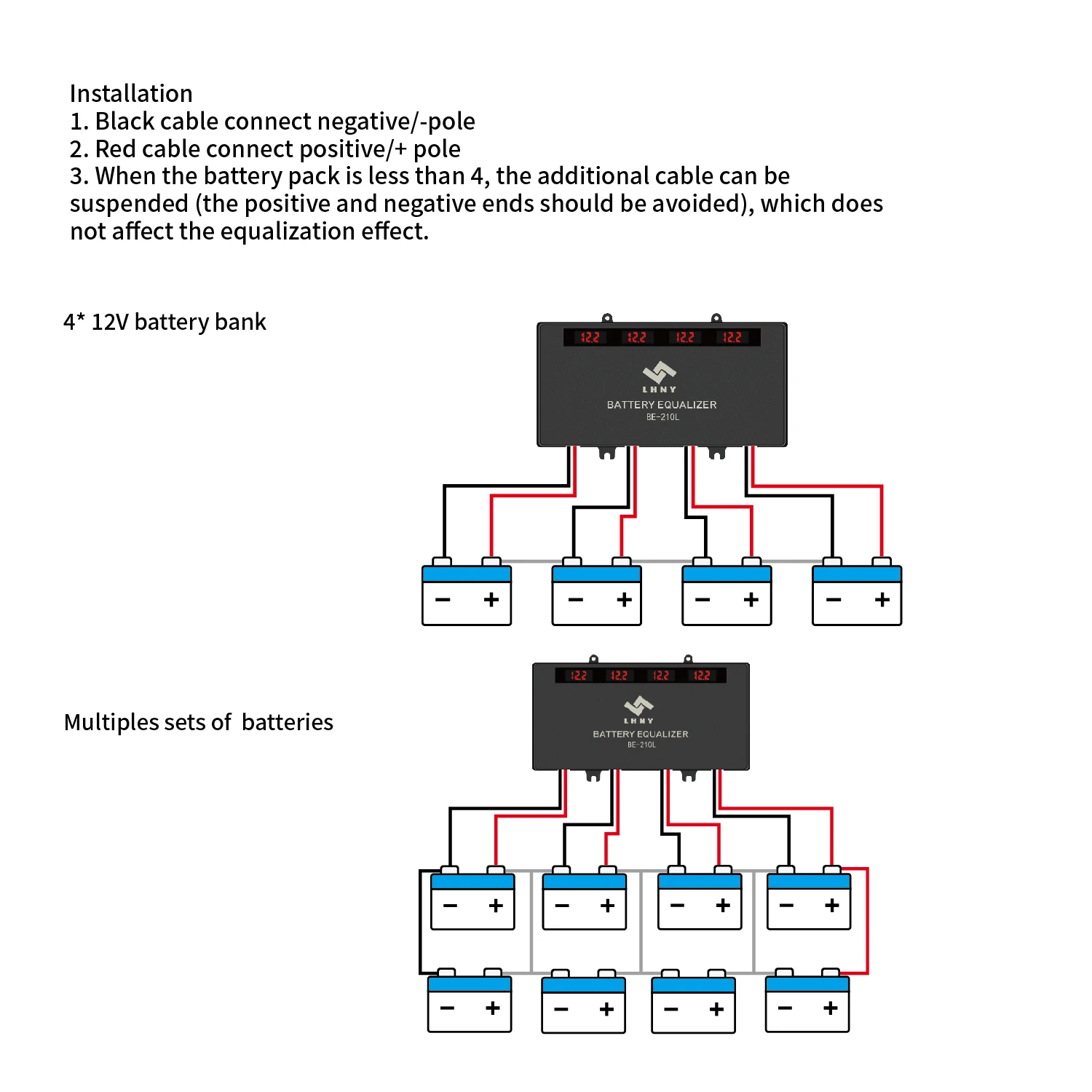 Installation
1. Black cable connect negative/-pole
2. Red cable connect positive/+ pole
3. When the battery pack is less than 4, the additional cable can be suspended (the positive and negative ends should be avoided), which does not affect the equalization effect.

4* 12V battery bank

12.2 12.2 12.2 12.2

LHNY
BATTERY EQUALIZER
BE-210L

− + − + − + − +

Multiples sets of batteries

12.2 12.2 12.2 12.2

LHNY
BATTERY EQUALIZER
BE-210L

− + − + − + − +

− + − + − + − +