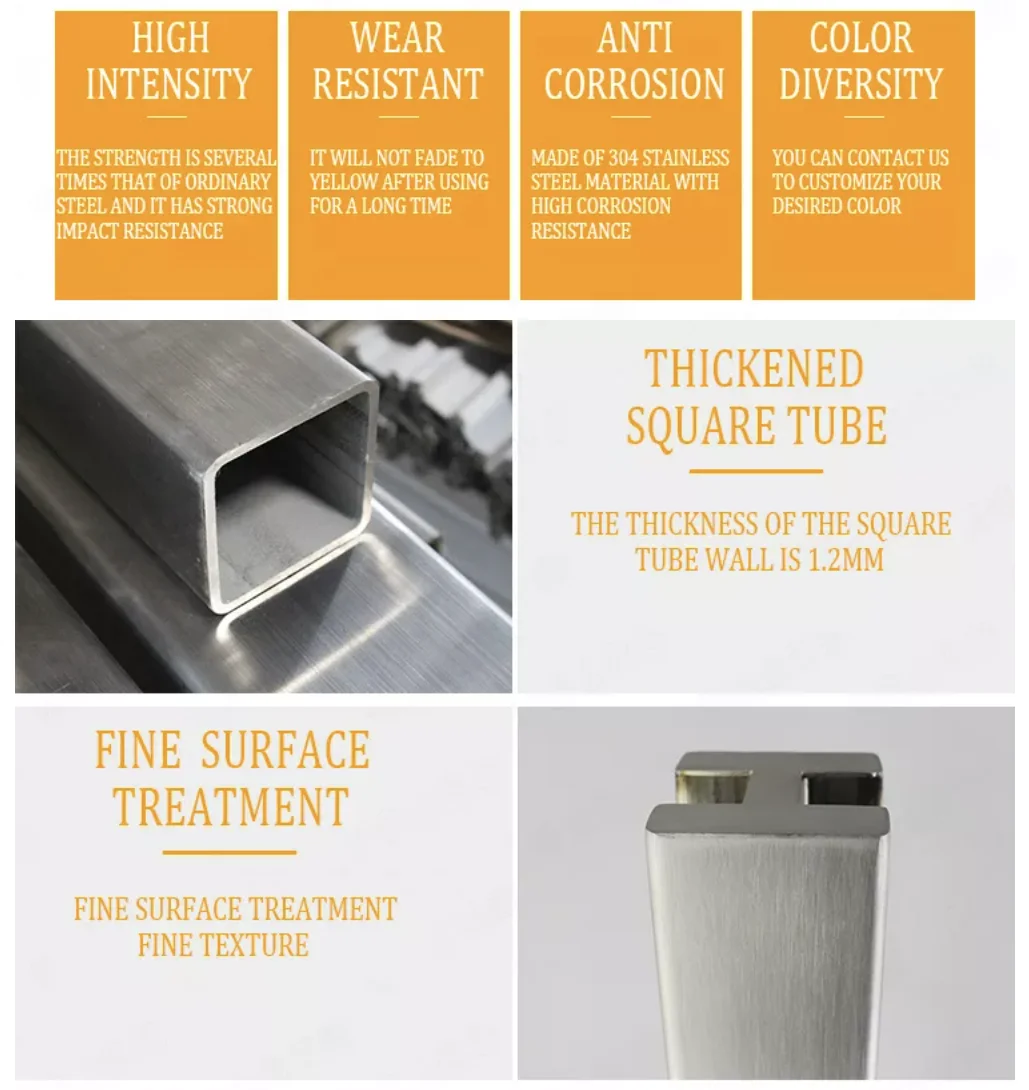 HIGH INTENSITY

THE STRENGTH IS SEVERAL TIMES THAT OF ORDINARY STEEL AND IT HAS STRONG IMPACT RESISTANCE

WEAR RESISTANT

IT WILL NOT FADE TO YELLOW AFTER USING FOR A LONG TIME

ANTI CORROSION

MADE OF 304 STAINLESS STEEL MATERIAL WITH HIGH CORROSION RESISTANCE

COLOR DIVERSITY

YOU CAN CONTACT US TO CUSTOMIZE YOUR DESIRED COLOR

THICKENED SQUARE TUBE

THE THICKNESS OF THE SQUARE TUBE WALL IS 1.2MM

FINE SURFACE TREATMENT

FINE SURFACE TREATMENT
FINE TEXTURE