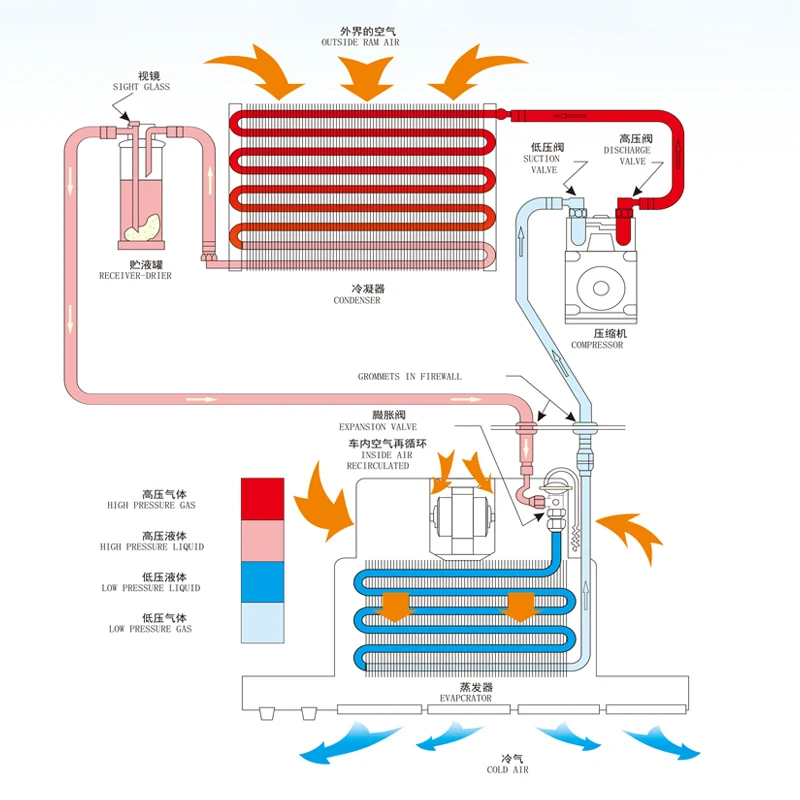 外界的空气
OUTSIDE RAM AIR

视镜
SIGHT GLASS

低压阀
SUCTION
VALVE

高压阀
DISCHARGE
VALVE

贮液罐
RECEIVER-DRIER

冷凝器
CONDENSER

压缩机
COMPRESSOR

GROMMETS IN FIREWALL

膨胀阀
EXPANSION VALVE

车内空气再循环
INSIDE AIR
RECIRCULATED

高压气体
HIGH PRESSURE GAS

高压液体
HIGH PRESSURE LIQUID

低压液体
LOW PRESSURE LIQUID

低压气体
LOW PRESSURE GAS

蒸发器
EVAPCRATOR

冷气
COLD AIR