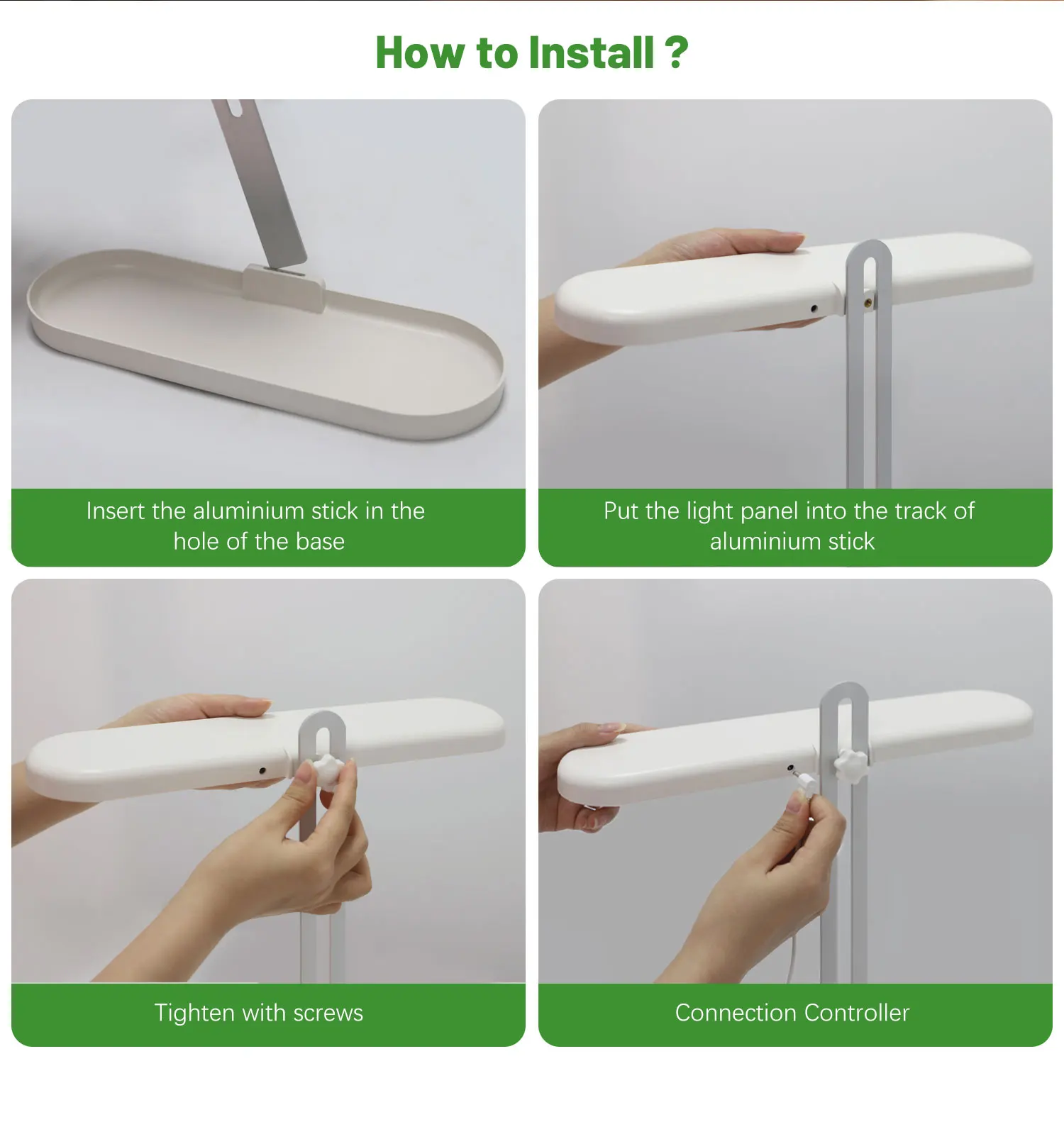 How to Install ?

Insert the aluminium stick in the hole of the base

Put the light panel into the track of aluminium stick

Tighten with screws

Connection Controller