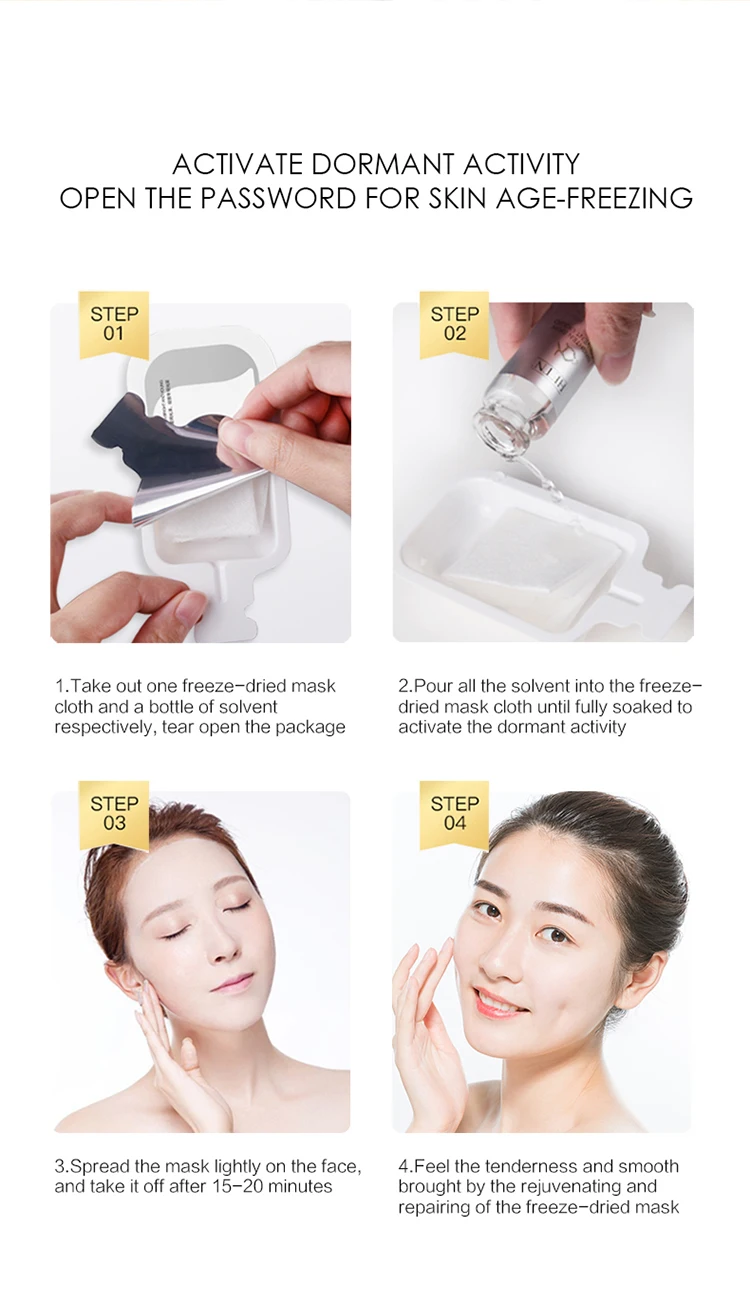 ACTIVATE DORMANT ACTIVITY
OPEN THE PASSWORD FOR SKIN AGE-FREEZING

STEP
01

1.Take out one freeze-dried mask cloth and a bottle of solvent respectively, tear open the package

STEP
02

2.Pour all the solvent into the freeze-dried mask cloth until fully soaked to activate the dormant activity

STEP
03

3.Spread the mask lightly on the face, and take it off after 15-20 minutes

STEP
04

4.Feel the tenderness and smooth brought by the rejuvenating and repairing of the freeze-dried mask