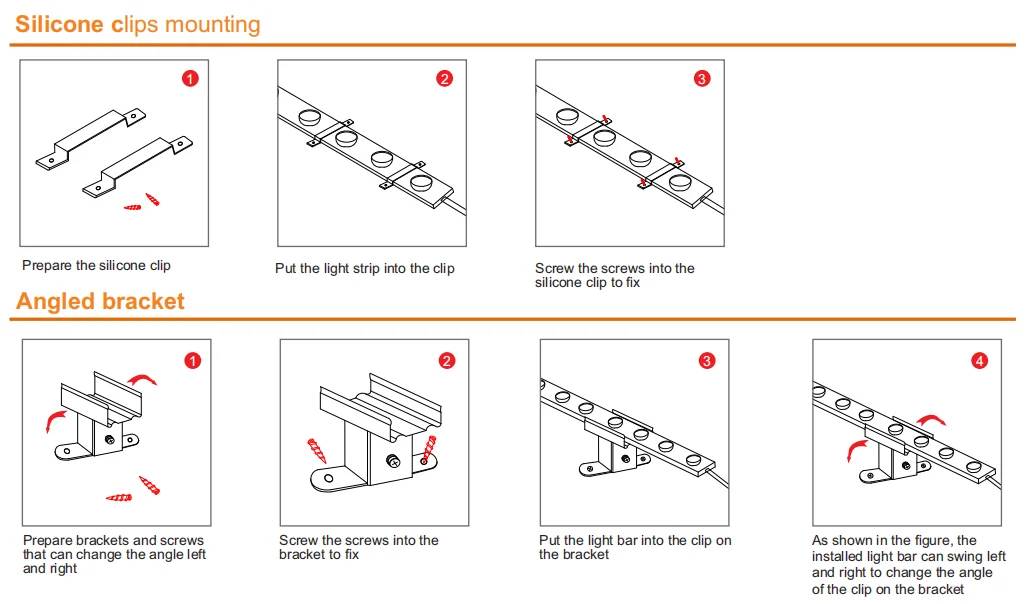 Silicone clips mounting

1

Prepare the silicone clip

2

Put the light strip into the clip

3

Screw the screws into the silicone clip to fix

Angled bracket

1

Prepare brackets and screws that can change the angle left and right

2

Screw the screws into the bracket to fix

3

Put the light bar into the clip on the bracket

4

As shown in the figure, the installed light bar can swing left and right to change the angle of the clip on the bracket