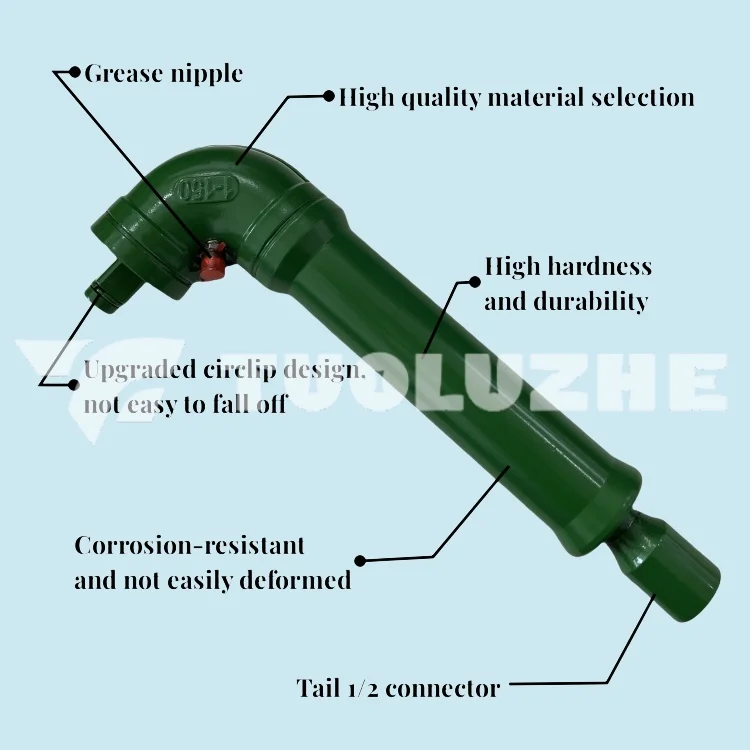 Grease nipple

High quality material selection

1-150

High hardness and durability

TUOLUZHE

Upgraded circlip design, not easy to fall off

Corrosion-resistant and not easily deformed

Tail 1/2 connector