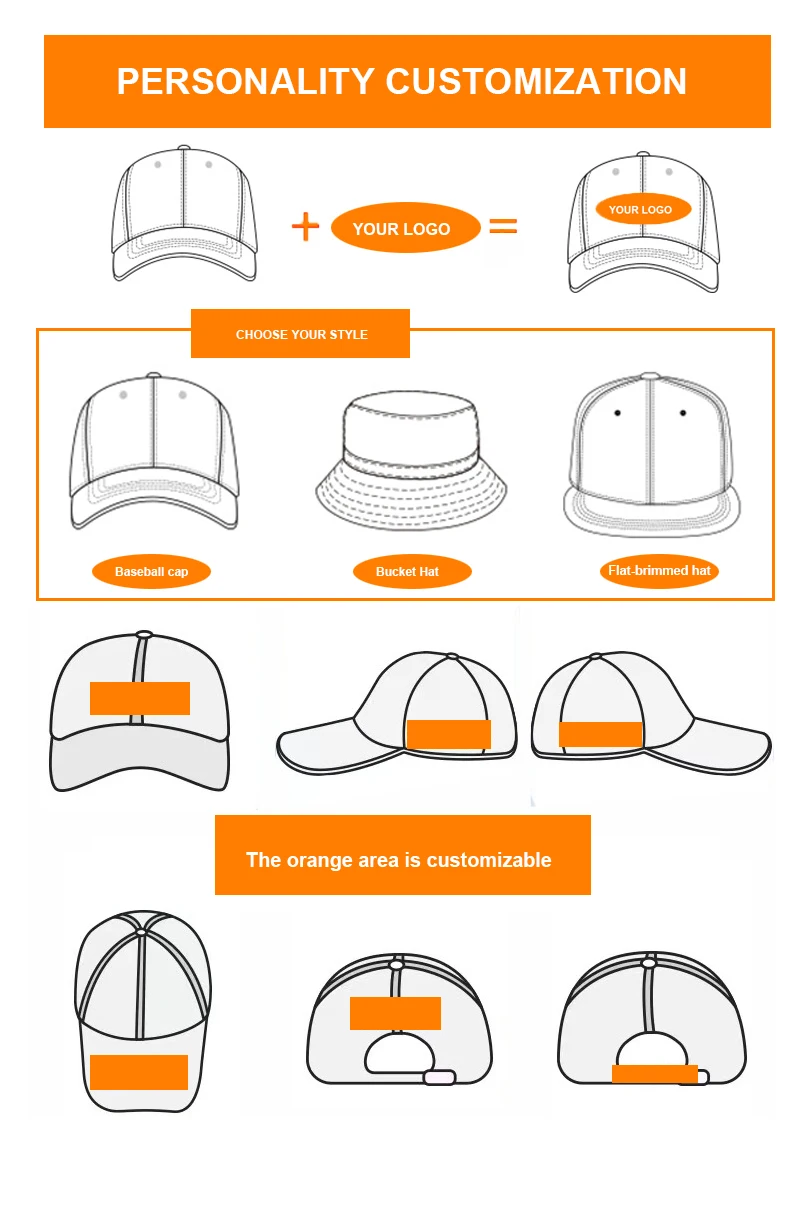 PERSONALITY CUSTOMIZATION

+ YOUR LOGO =

YOUR LOGO

CHOOSE YOUR STYLE

Baseball cap

Bucket Hat

Flat-brimmed hat

The orange area is customizable