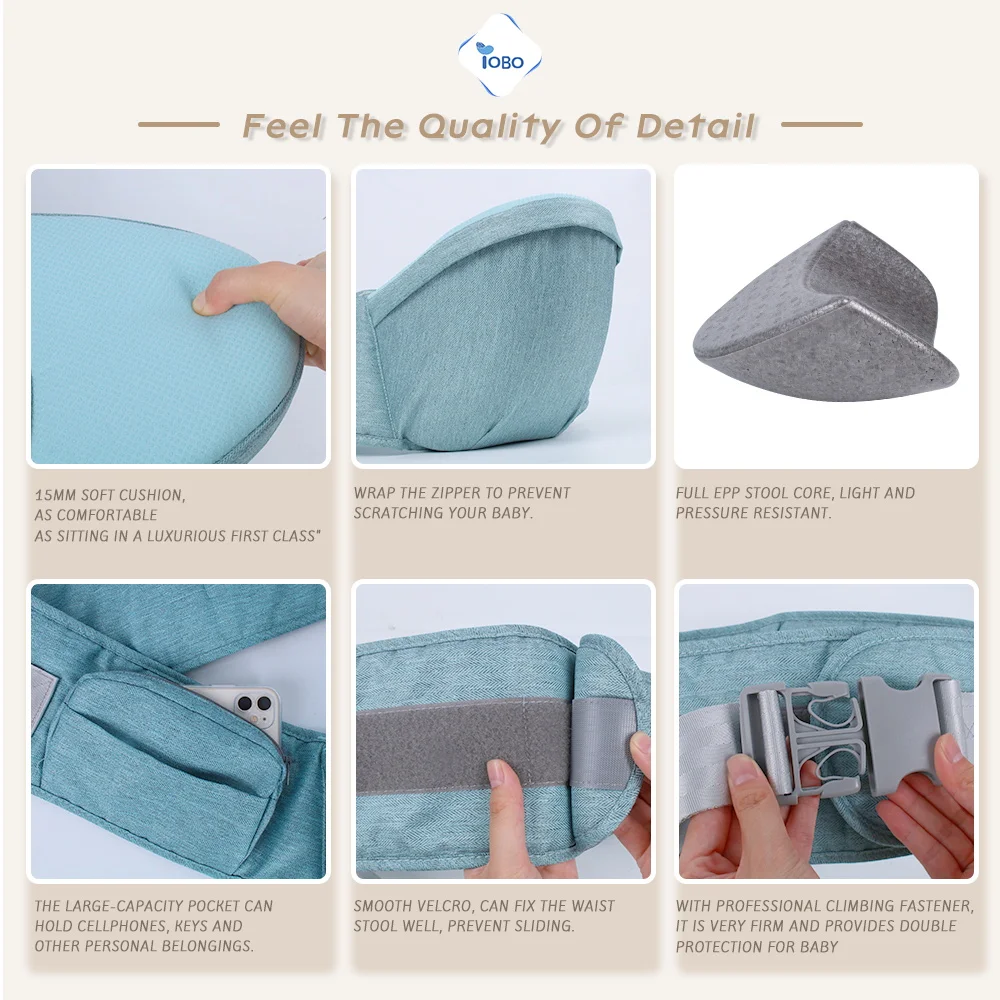 IOBO

Feel The Quality Of Detail

15MM SOFT CUSHION, AS COMFORTABLE AS SITTING IN A LUXURIOUS FIRST CLASS"

WRAP THE ZIPPER TO PREVENT SCRATCHING YOUR BABY.

FULL EPP STOOL CORE, LIGHT AND PRESSURE RESISTANT.

THE LARGE-CAPACITY POCKET CAN HOLD CELLPHONES, KEYS AND OTHER PERSONAL BELONGINGS.

SMOOTH VELCRO, CAN FIX THE WAIST STOOL WELL, PREVENT SLIDING.

WITH PROFESSIONAL CLIMBING FASTENER, IT IS VERY FIRM AND PROVIDES DOUBLE PROTECTION FOR BABY