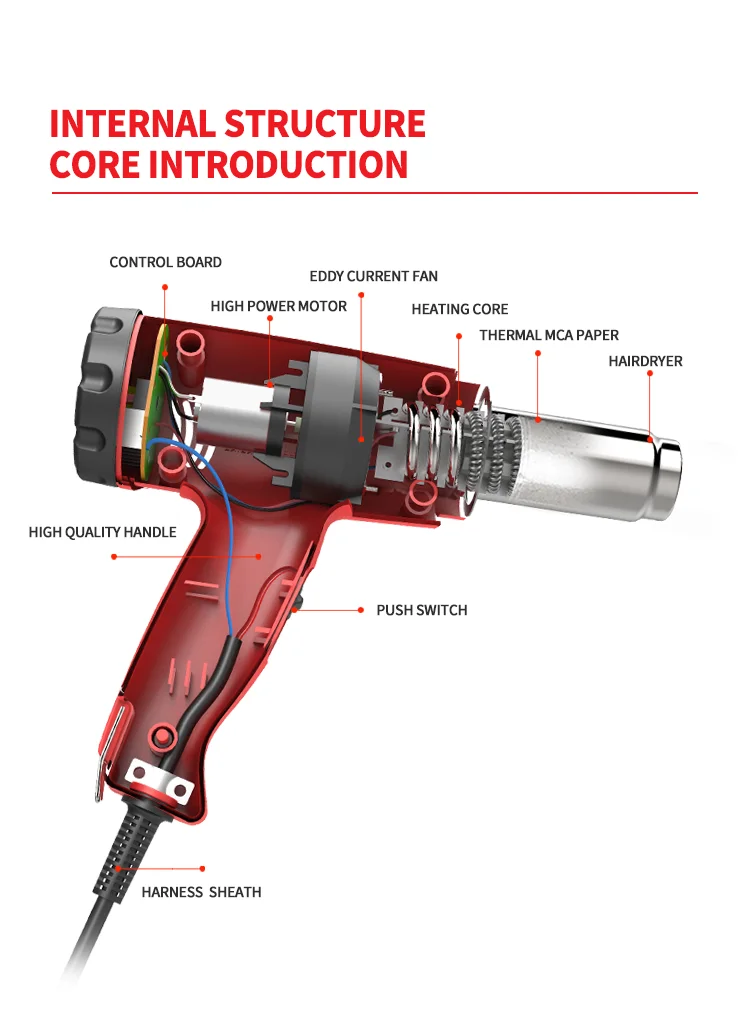 INTERNAL STRUCTURE
CORE INTRODUCTION

CONTROL BOARD

EDDY CURRENT FAN

HIGH POWER MOTOR

HEATING CORE

THERMAL MCA PAPER

HAIRDRYER

HIGH QUALITY HANDLE

PUSH SWITCH

HARNESS SHEATH