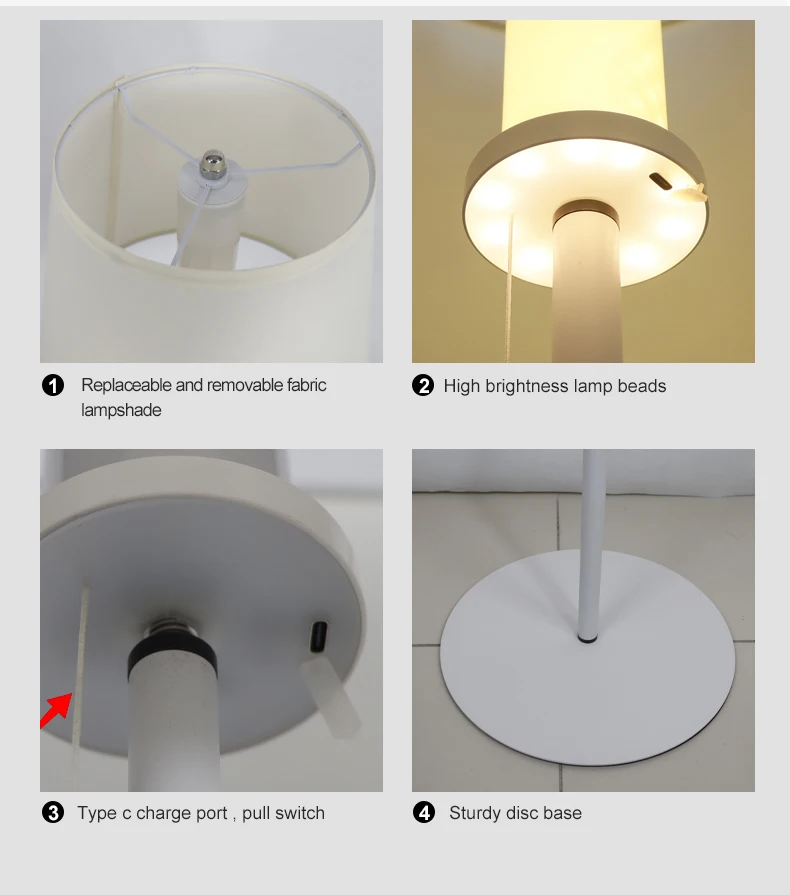 1 Replaceable and removable fabric lampshade

2 High brightness lamp beads

3 Type c charge port , pull switch

4 Sturdy disc base