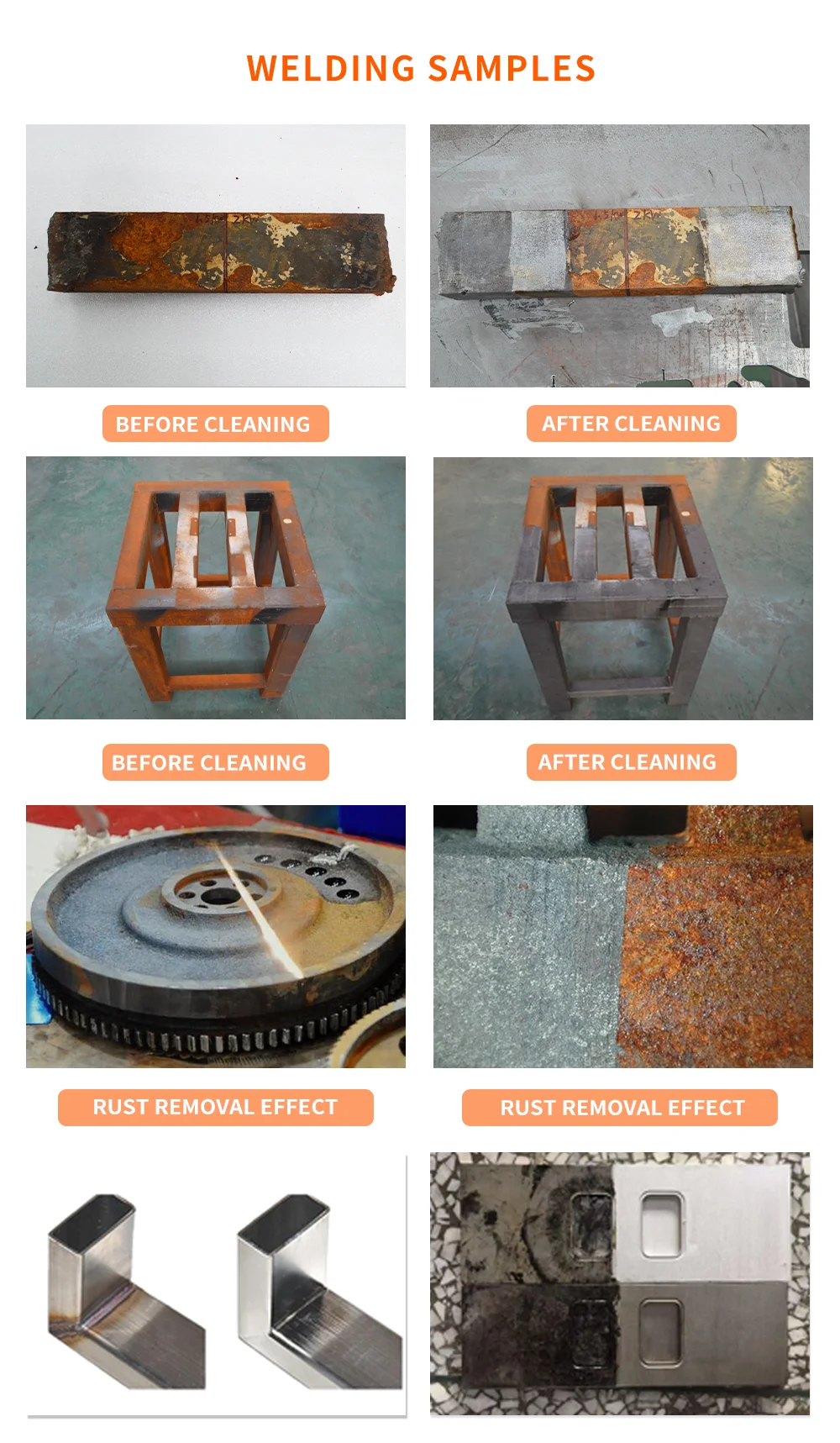 WELDING SAMPLES

BEFORE CLEANING

AFTER CLEANING

BEFORE CLEANING

AFTER CLEANING

RUST REMOVAL EFFECT

RUST REMOVAL EFFECT