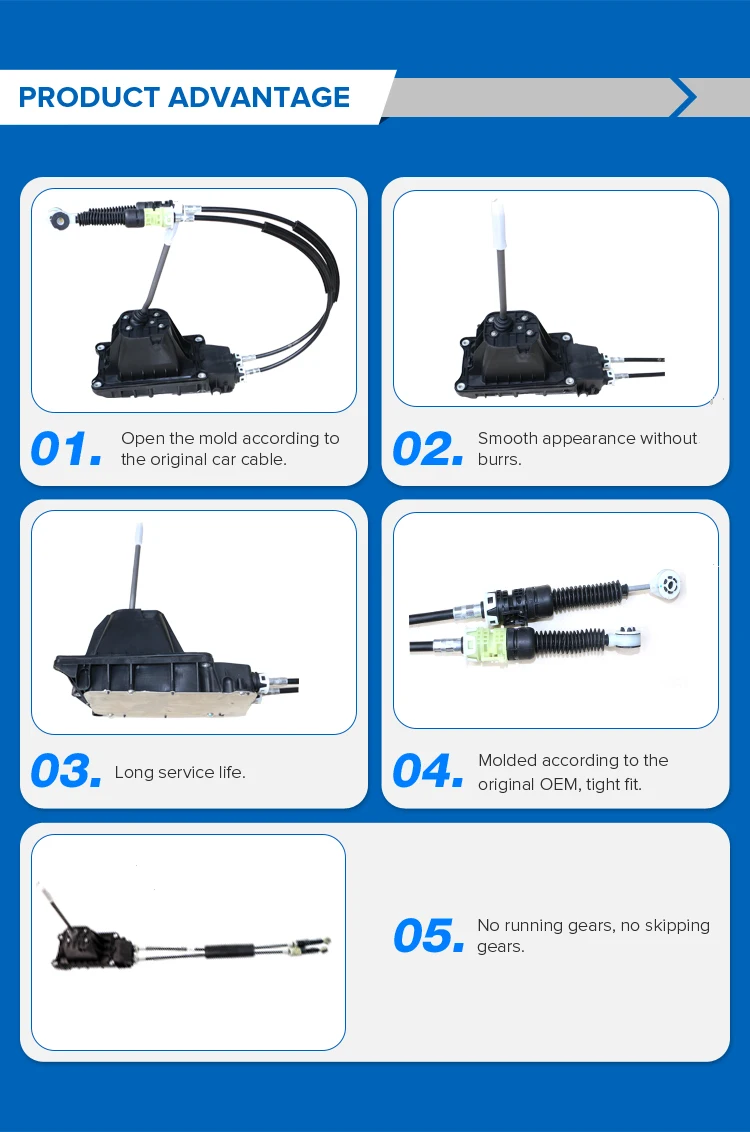 PRODUCT ADVANTAGE

01. Open the mold according to the original car cable.

02. Smooth appearance without burrs.

03. Long service life.

04. Molded according to the original OEM, tight fit.

05. No running gears, no skipping gears.