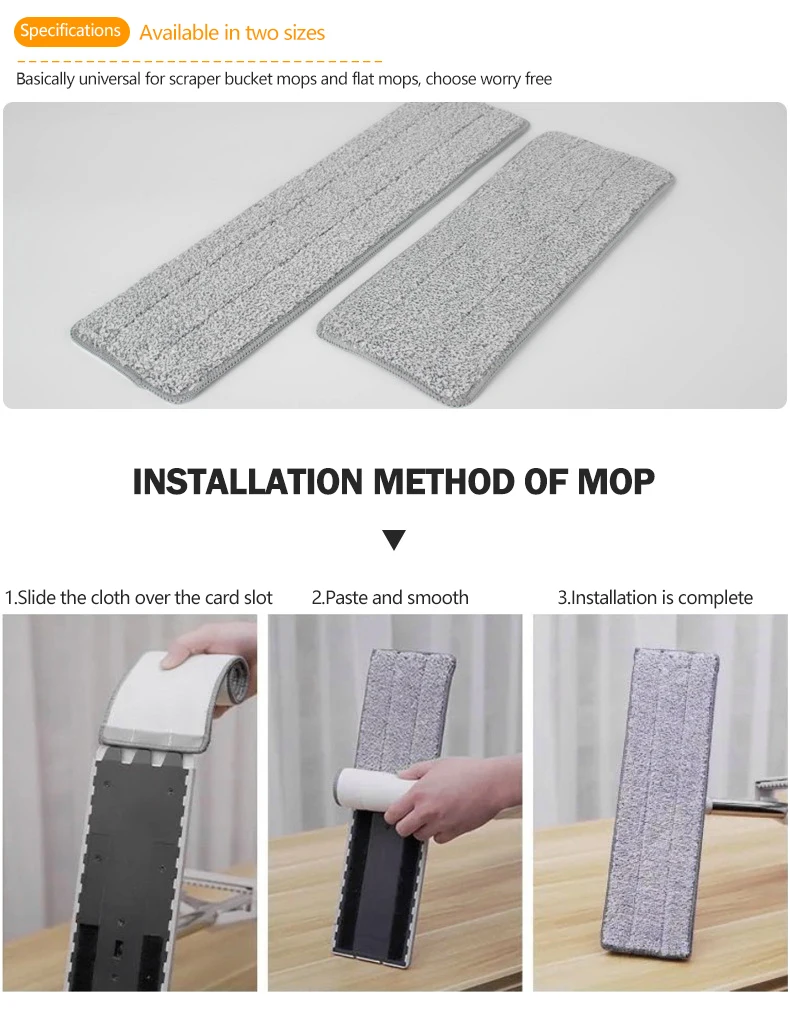 Specifications Available in two sizes

Basically universal for scraper bucket mops and flat mops, choose worry free

INSTALLATION METHOD OF MOP

1.Slide the cloth over the card slot

2.Paste and smooth

3.Installation is complete