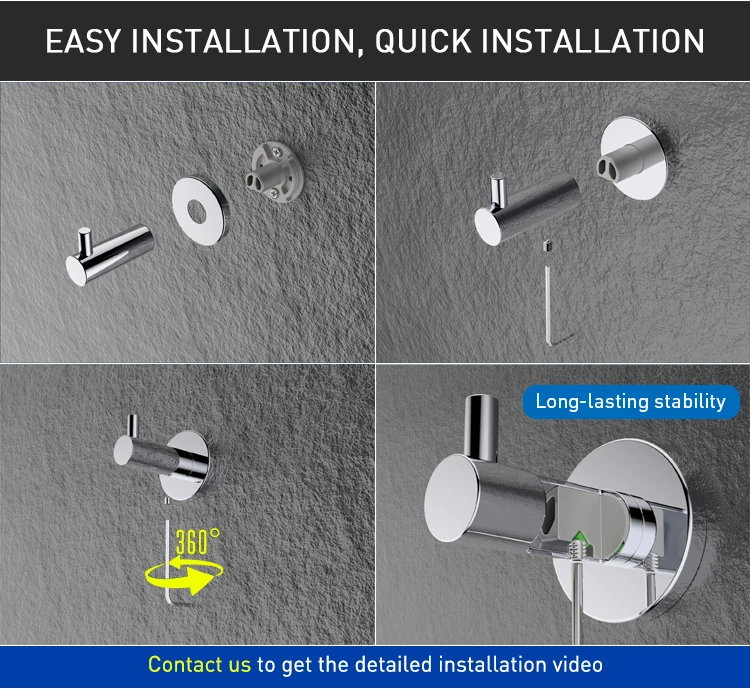 EASY INSTALLATION, QUICK INSTALLATION

360°

Long-lasting stability

Contact us to get the detailed installation video