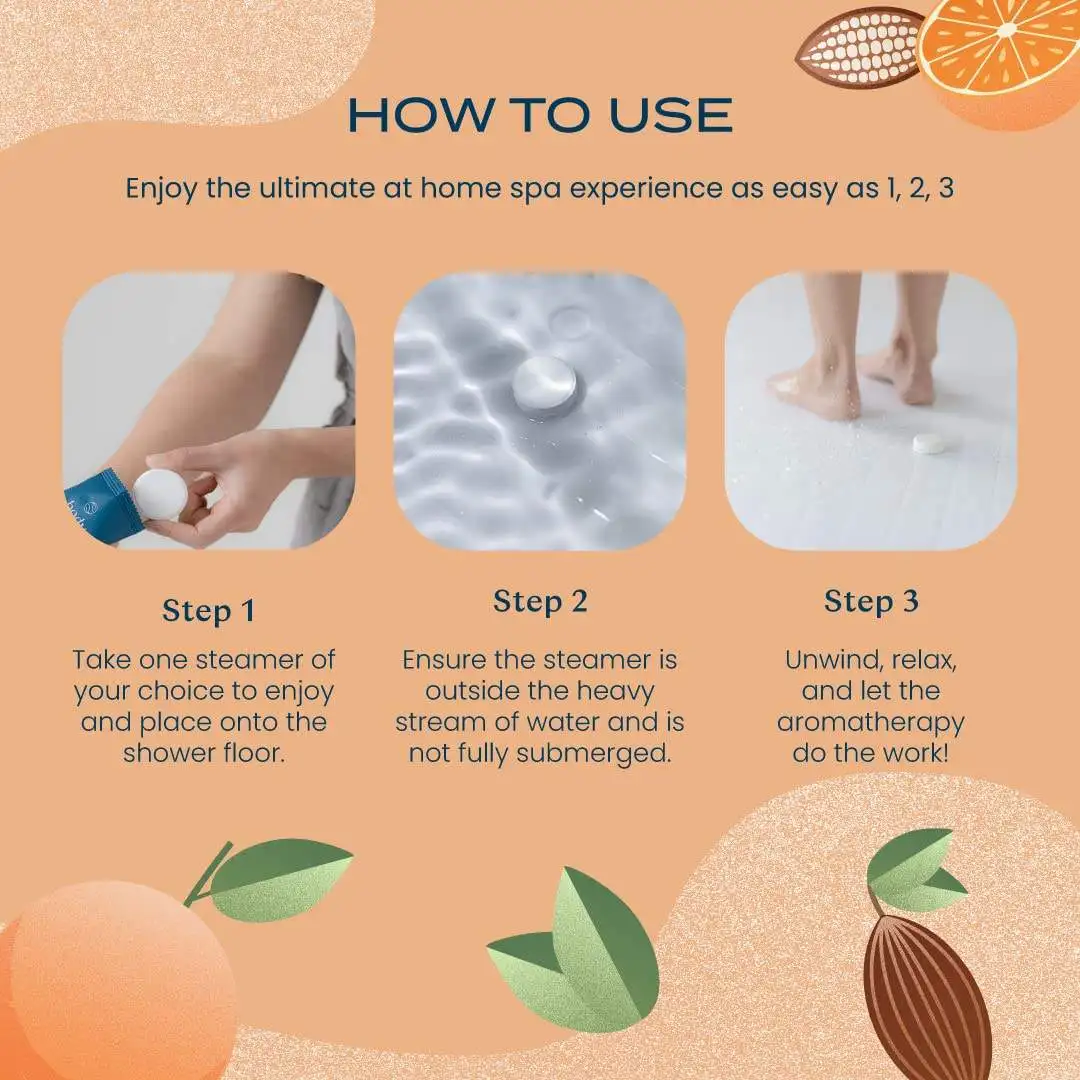 HOW TO USE

Enjoy the ultimate at home spa experience as easy as 1, 2, 3

Step 1

Take one steamer of your choice to enjoy and place onto the shower floor.

Step 2

Ensure the steamer is outside the heavy stream of water and is not fully submerged.

Step 3

Unwind, relax, and let the aromatherapy do the work!