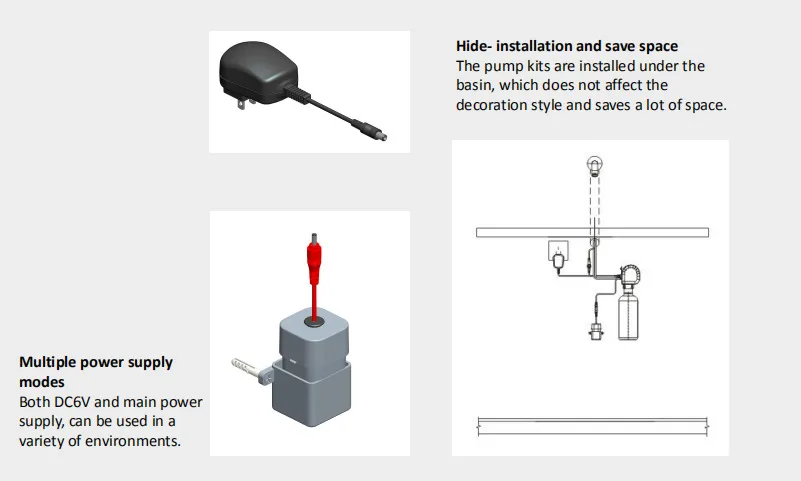 Hide- installation and save space
The pump kits are installed under the basin, which does not affect the decoration style and saves a lot of space.

Multiple power supply modes
Both DC6V and main power supply, can be used in a variety of environments.