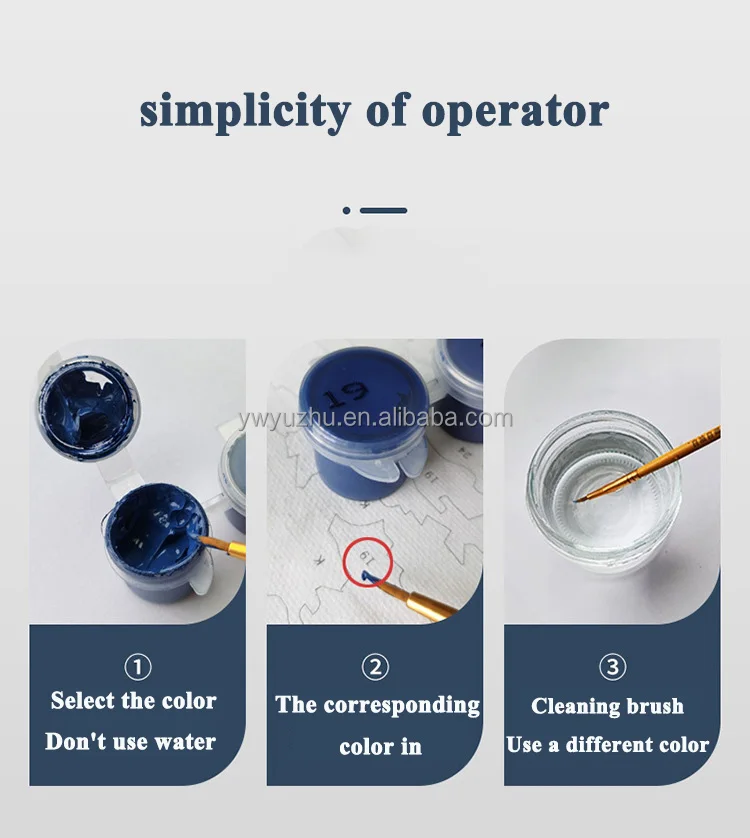 simplicity of operator

ywyuzhu.en.alibaba.com

19

19

①
Select the color
Don't use water

②
The corresponding
color in

③
Cleaning brush
Use a different color