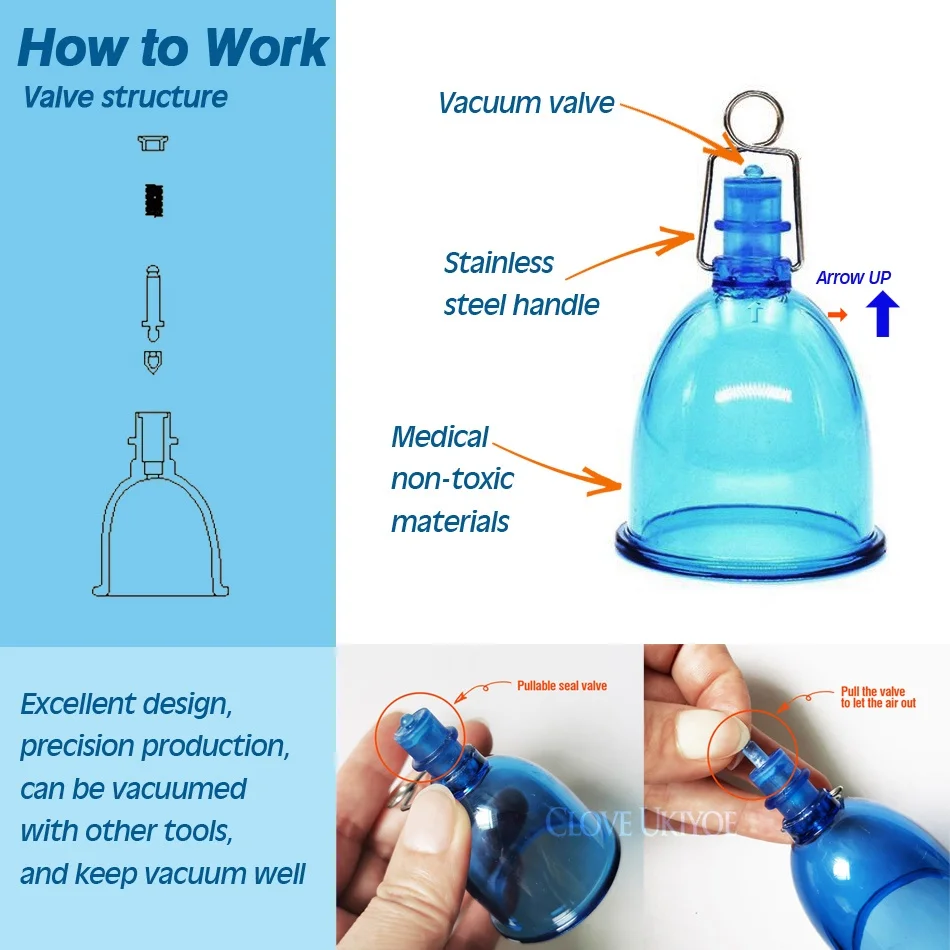 How to Work
Valve structure

Vacuum valve

Stainless steel handle

Arrow UP

Medical non-toxic materials

Excellent design, precision production, can be vacuumed with other tools, and keep vacuum well

Pullable seal valve

Pull the valve to let the air out

CLOVE UKIYOE