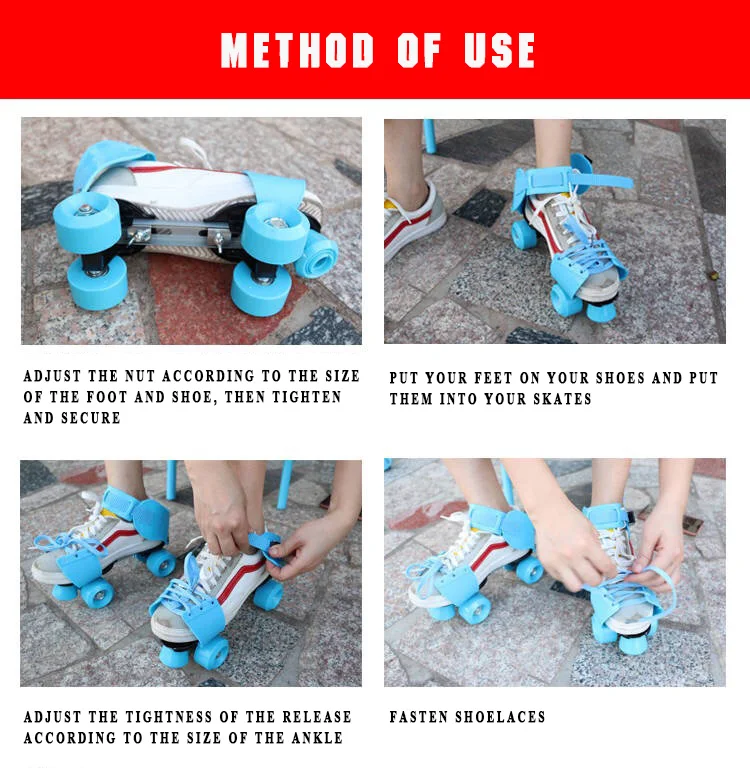 METHOD OF USE

ADJUST THE NUT ACCORDING TO THE SIZE OF THE FOOT AND SHOE, THEN TIGHTEN AND SECURE

PUT YOUR FEET ON YOUR SHOES AND PUT THEM INTO YOUR SKATES

ADJUST THE TIGHTNESS OF THE RELEASE ACCORDING TO THE SIZE OF THE ANKLE

FASTEN SHOELACES