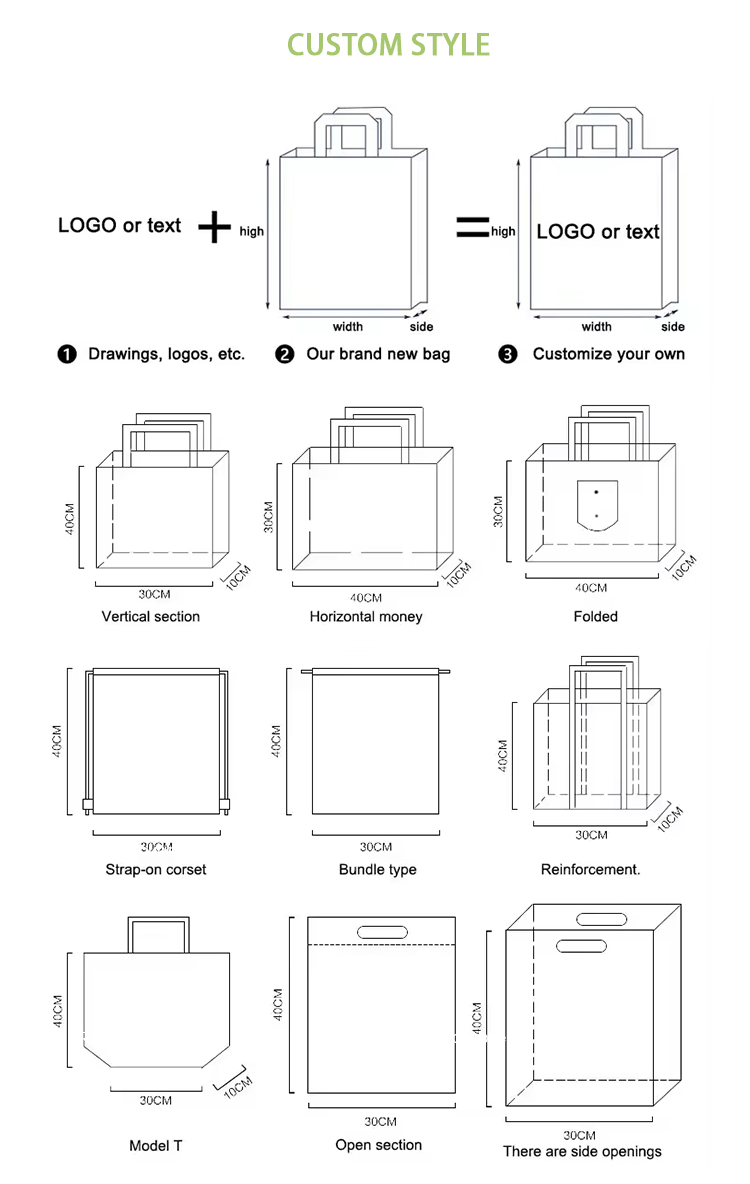 CUSTOM STYLE

LOGO or text + high width side = high LOGO or text width side

❶ Drawings, logos, etc. ❷ Our brand new bag ❸ Customize your own

40CM 30CM 10CM
Vertical section

30CM 40CM 10CM
Horizontal money

30CM 40CM 10CM
Folded

40CM 30CM
Strap-on corset

40CM 30CM
Bundle type

40CM 30CM 10CM
Reinforcement.

40CM 30CM 10CM
Model T

40CM 30CM
Open section

40CM 30CM
There are side openings