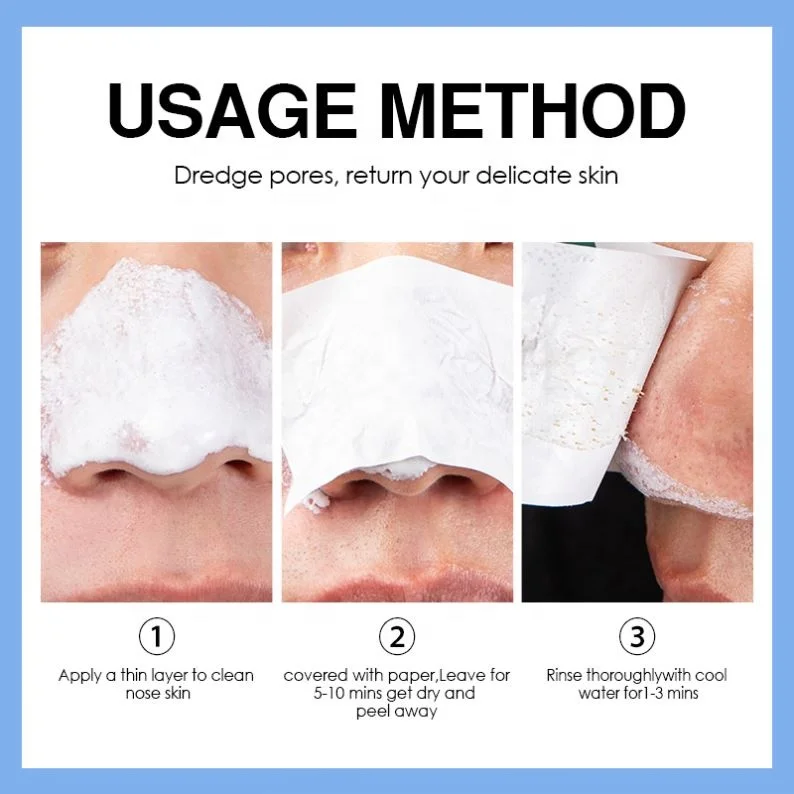 USAGE METHOD

Dredge pores, return your delicate skin

①

Apply a thin layer to clean nose skin

②

covered with paper,Leave for 5-10 mins get dry and peel away

③

Rinse thoroughlywith cool water for1-3 mins