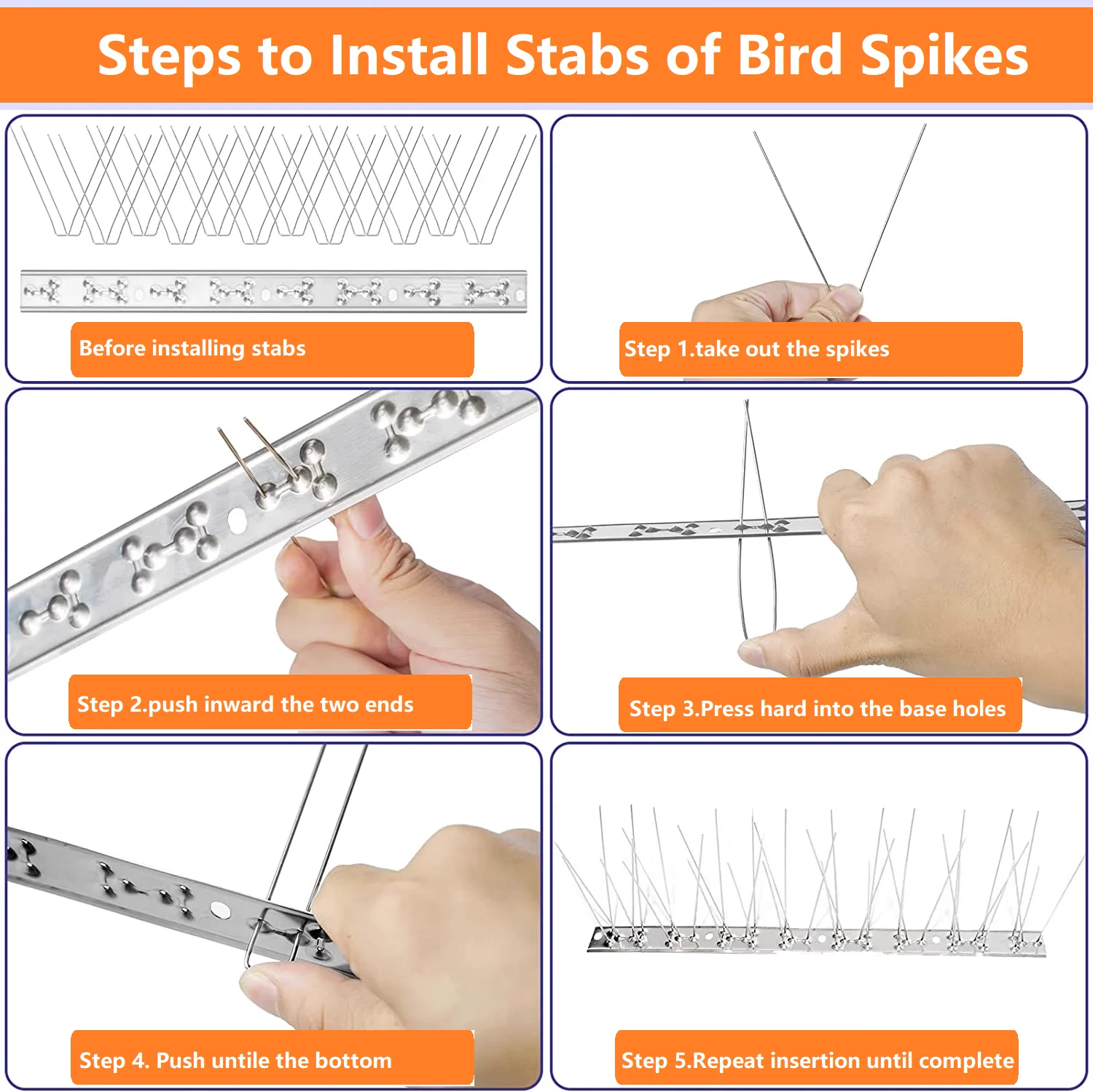 Steps to Install Stabs of Bird Spikes

Before installing stabs

Step 1.take out the spikes

Step 2.push inward the two ends

Step 3.Press hard into the base holes

Step 4. Push untile the bottom

Step 5.Repeat insertion until complete