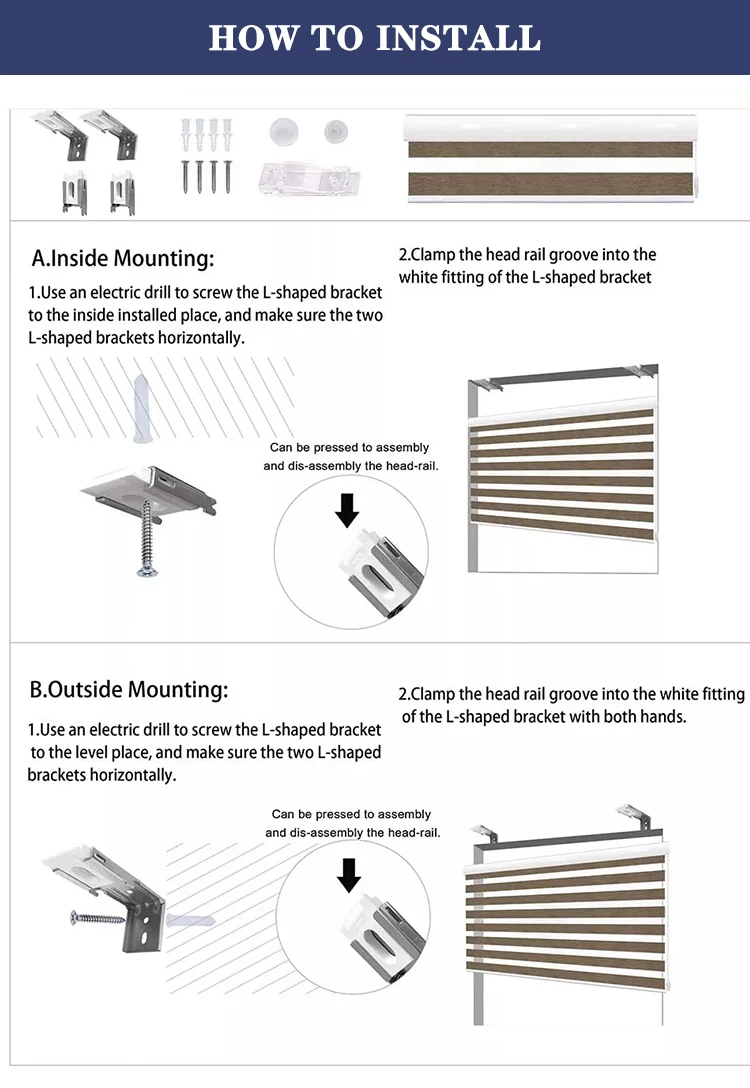 HOW TO INSTALL

A.Inside Mounting:

1.Use an electric drill to screw the L-shaped bracket to the inside installed place, and make sure the two L-shaped brackets horizontally.

2.Clamp the head rail groove into the white fitting of the L-shaped bracket

Can be pressed to assembly and dis-assembly the head-rail.

B.Outside Mounting:

1.Use an electric drill to screw the L-shaped bracket to the level place, and make sure the two L-shaped brackets horizontally.

2.Clamp the head rail groove into the white fitting of the L-shaped bracket with both hands.

Can be pressed to assembly and dis-assembly the head-rail.