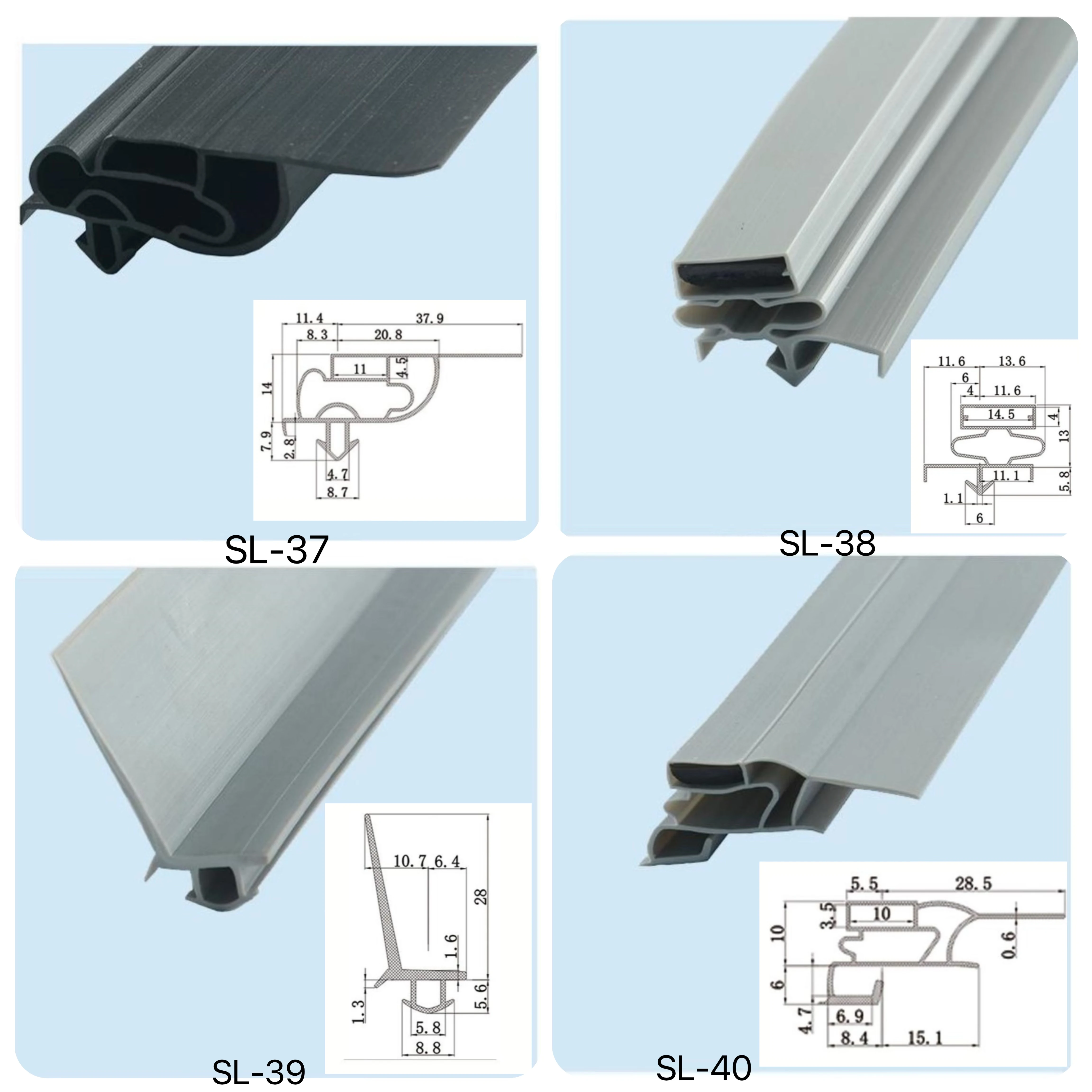 11.4
37.9
8.3
20.8
11
4.5
14
7.9
2.8
4.7
8.7

SL-37

11.6
13.6
6
4
11.6
14.5
4
13
11.1
5.8
1.1
6

SL-38

10.7
6.4
28
1.6
1.3
5.6
5.8
8.8

SL-39

5.5
28.5
3.5
10
10
0.6
6
4.7
6.9
8.4
15.1

SL-40