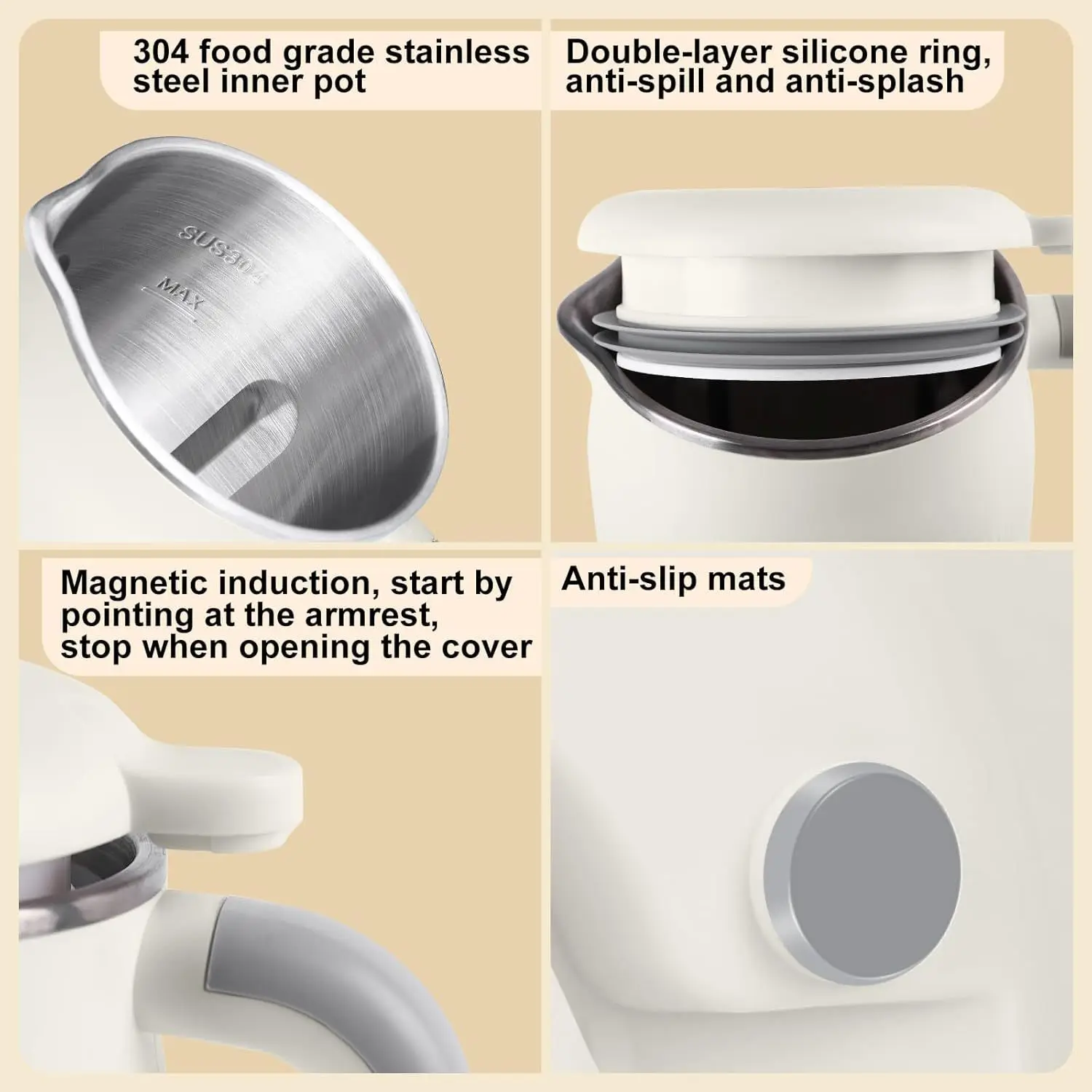 304 food grade stainless steel inner pot

SUS304

MAX

Double-layer silicone ring, anti-spill and anti-splash

Magnetic induction, start by pointing at the armrest, stop when opening the cover

Anti-slip mats