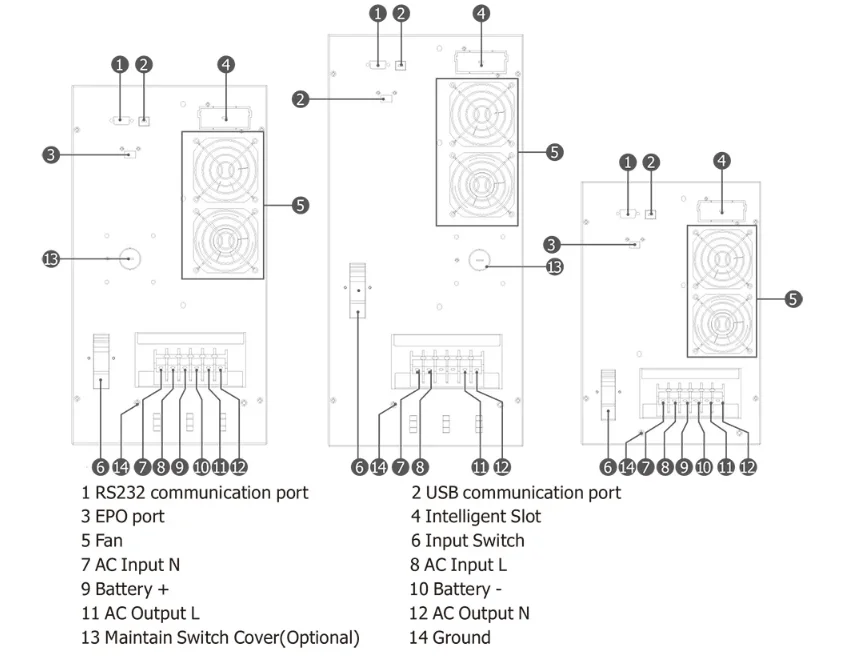 1 2 4
3
5
13
6 14 7 8 9 10 11 12

1 2 4
2
5
13
6 14 7 8 11 12

1 2 4
3
5
6 14 7 8 9 10 11 12

1 RS232 communication port
3 EPO port
5 Fan
7 AC Input N
9 Battery +
11 AC Output L
13 Maintain Switch Cover(Optional)

2 USB communication port
4 Intelligent Slot
6 Input Switch
8 AC Input L
10 Battery -
12 AC Output N
14 Ground