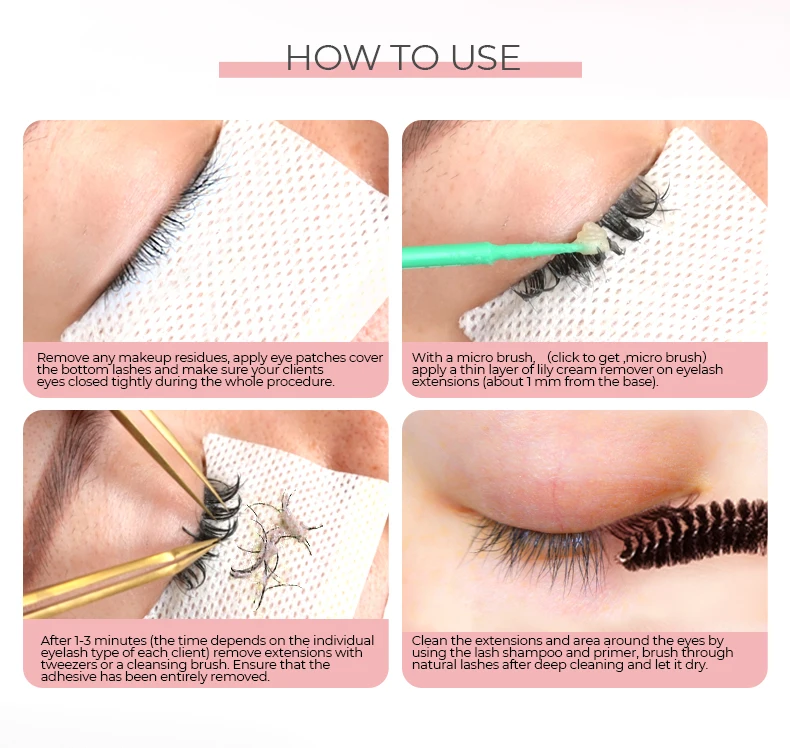 HOW TO USE

Remove any makeup residues, apply eye patches cover the bottom lashes and make sure your clients eyes closed tightly during the whole procedure.

With a micro brush,  (click to get ,micro brush) apply a thin layer of lily cream remover on eyelash extensions (about 1 mm from the base).

After 1-3 minutes (the time depends on the individual eyelash type of each client) remove extensions with tweezers or a cleansing brush. Ensure that the adhesive has been entirely removed.

Clean the extensions and area around the eyes by using the lash shampoo and primer, brush through natural lashes after deep cleaning and let it dry.