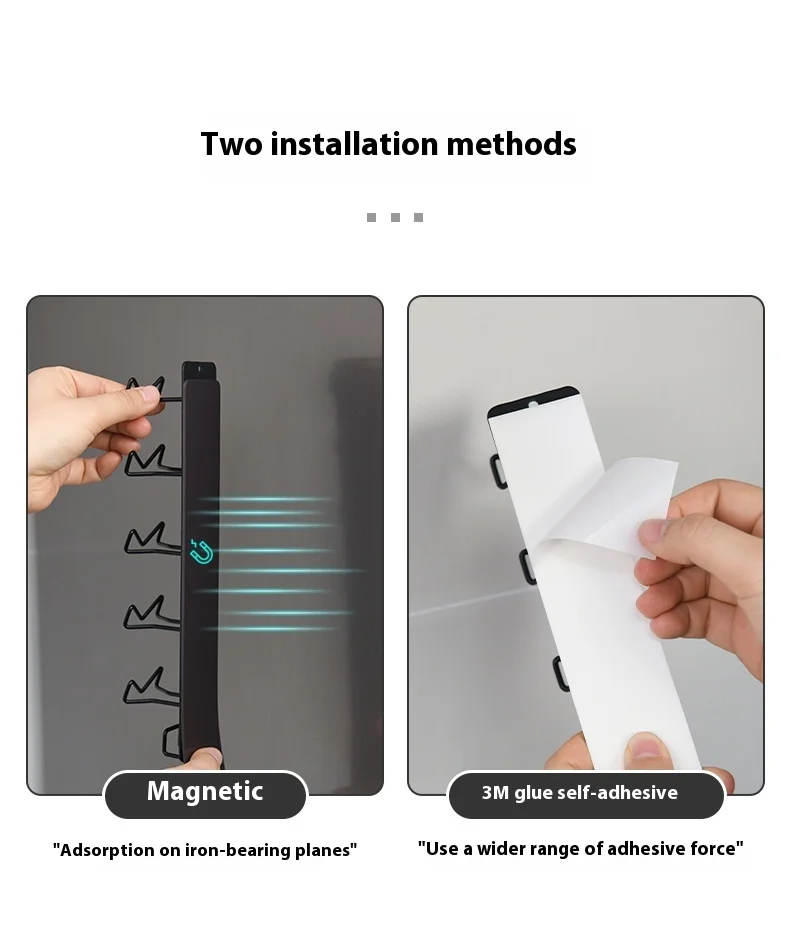 Two installation methods

Magnetic

"Adsorption on iron-bearing planes"

3M glue self-adhesive

"Use a wider range of adhesive force"