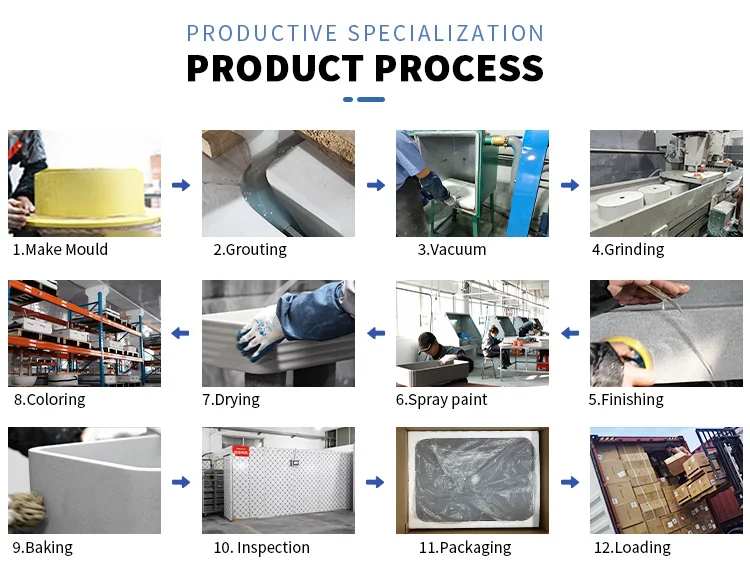 PRODUCTIVE SPECIALIZATION
PRODUCT PROCESS

1.Make Mould
2.Grouting
3.Vacuum
4.Grinding

8.Coloring
7.Drying
6.Spray paint
5.Finishing

9.Baking
10. Inspection
11.Packaging
12.Loading