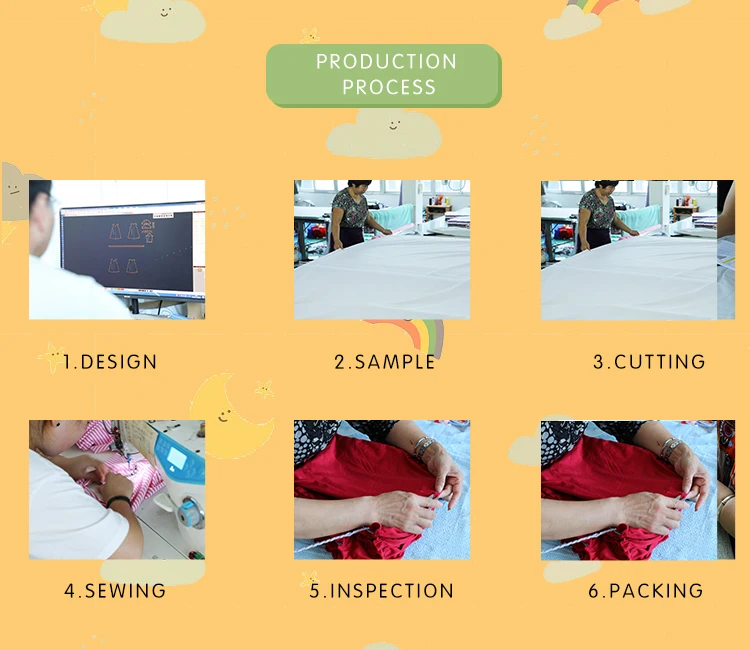 PRODUCTION PROCESS

1.DESIGN

2.SAMPLE

3.CUTTING

4.SEWING

5.INSPECTION

6.PACKING