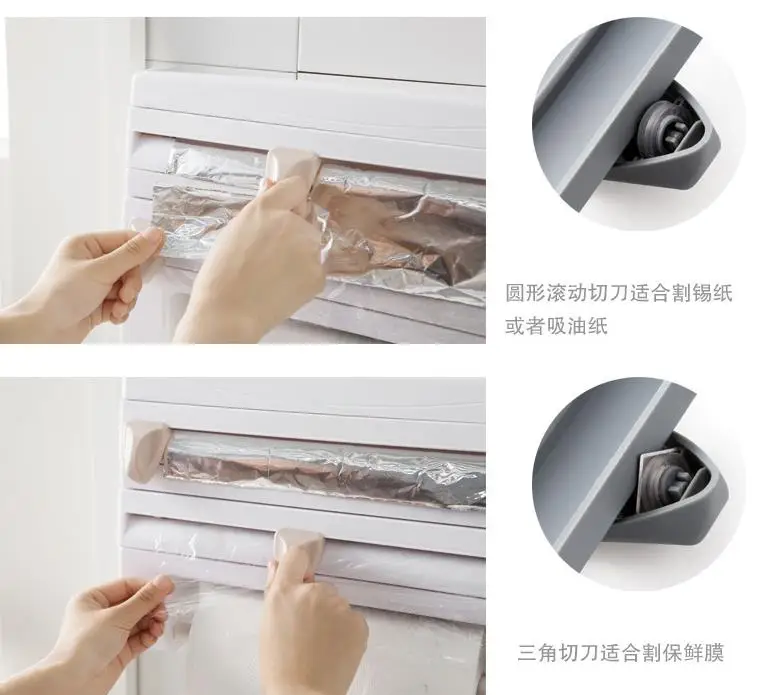 圆形滚动切刀适合割锡纸或者吸油纸

三角切刀适合割保鲜膜