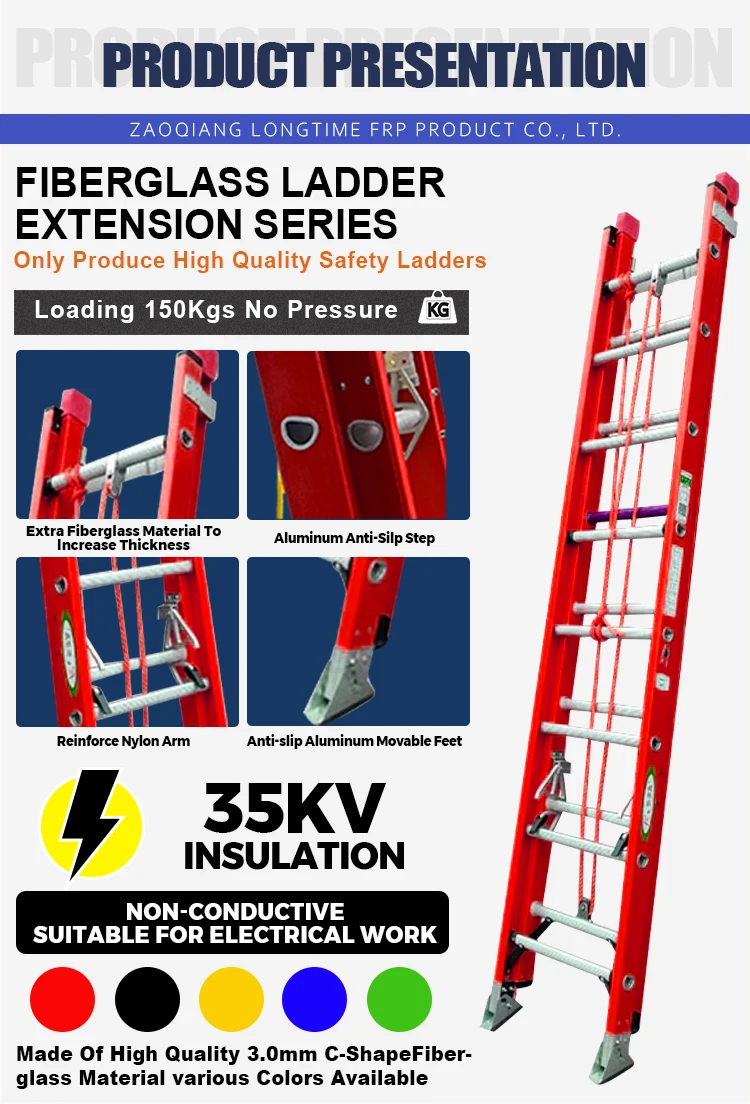 PRODUCT PRESENTATION

ZAOQIANG LONGTIME FRP PRODUCT CO., LTD.

FIBERGLASS LADDER EXTENSION SERIES

Only Produce High Quality Safety Ladders

Loading 150Kgs No Pressure

KG

Extra Fiberglass Material To Increase Thickness

Aluminum Anti-Silp Step

Reinforce Nylon Arm

Anti-slip Aluminum Movable Feet

35KV INSULATION

NON-CONDUCTIVE SUITABLE FOR ELECTRICAL WORK

Made Of High Quality 3.0mm C-ShapeFiberglass Material various Colors Available