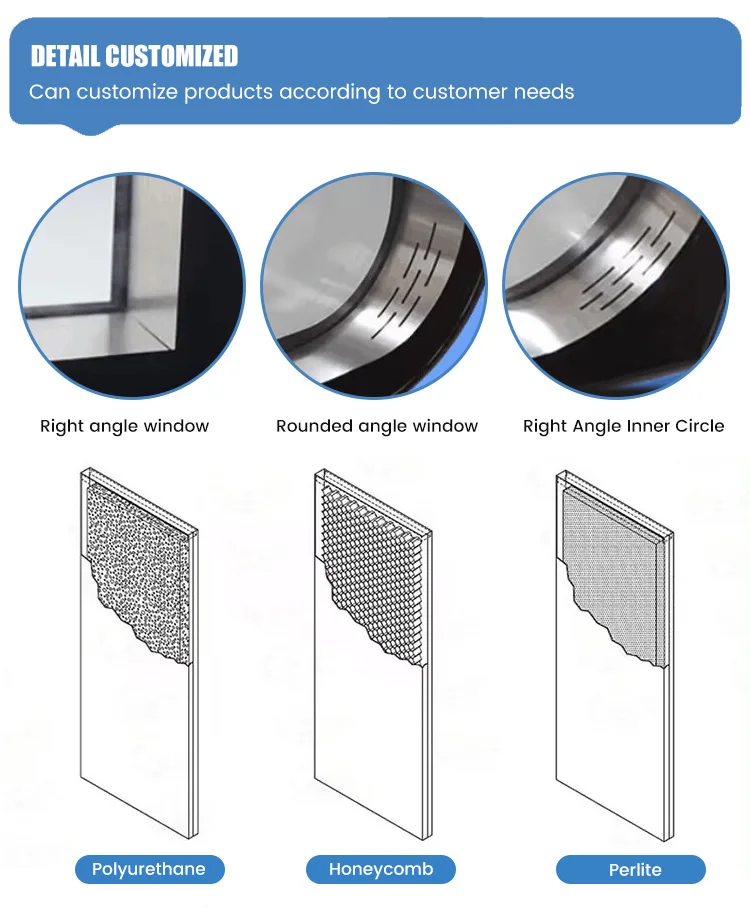 DETAIL CUSTOMIZED
Can customize products according to customer needs

Right angle window

Rounded angle window

Right Angle Inner Circle

Polyurethane

Honeycomb

Perlite