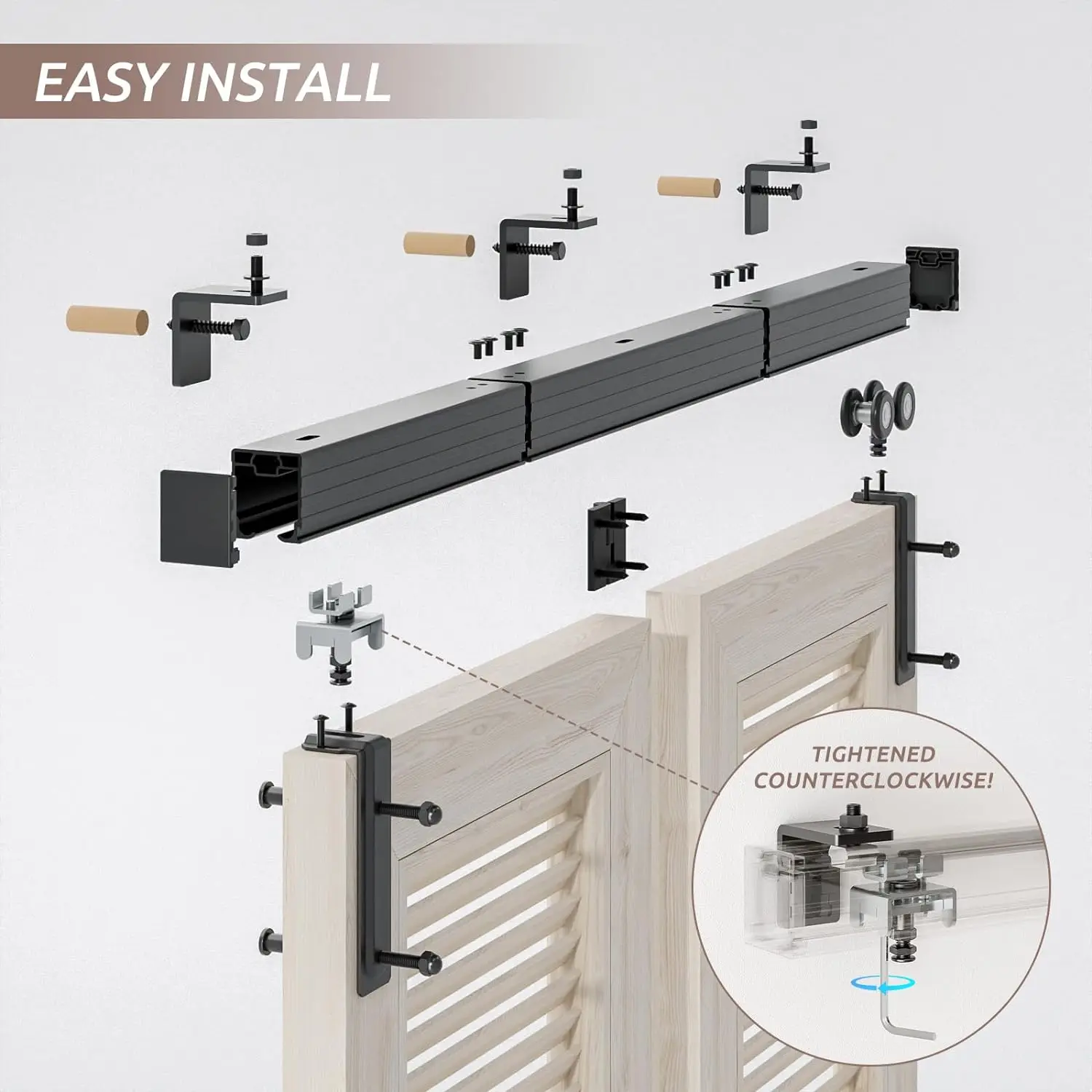 EASY INSTALL

TIGHTENED
COUNTERCLOCKWISE!