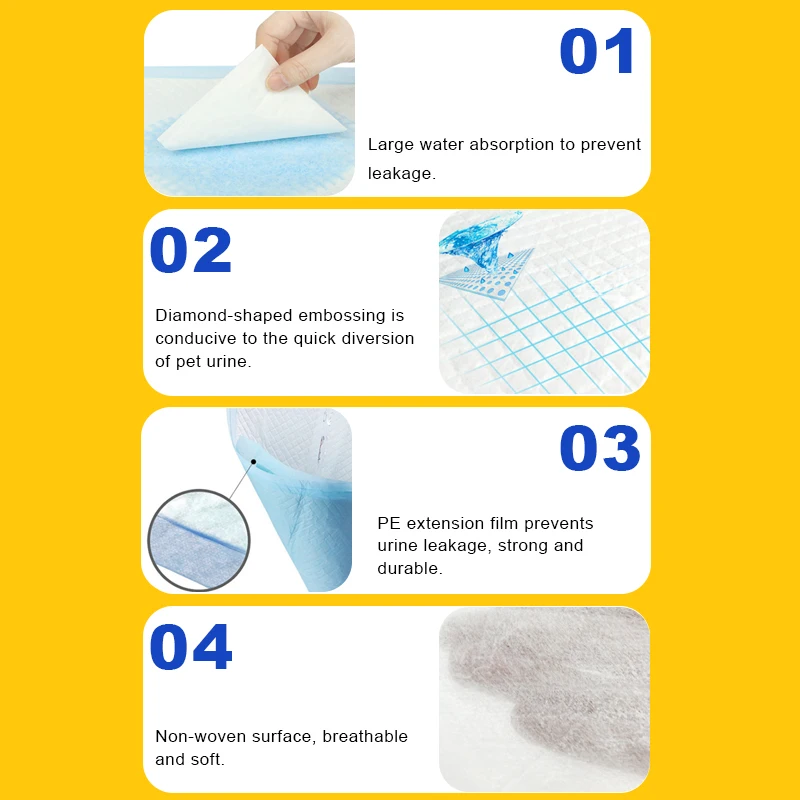 01

Large water absorption to prevent leakage.

02

Diamond-shaped embossing is conducive to the quick diversion of pet urine.

03

PE extension film prevents urine leakage, strong and durable.

04

Non-woven surface, breathable and soft.