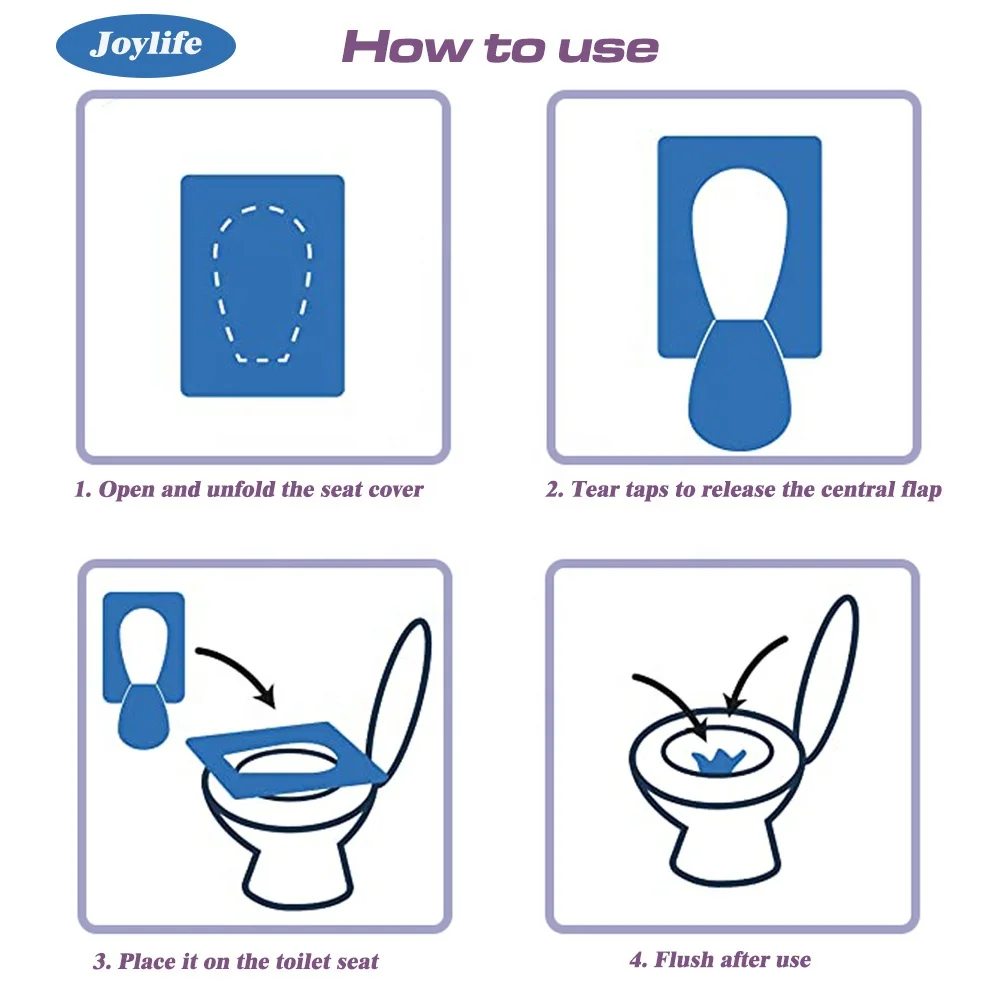 Joylife

How to use

1. Open and unfold the seat cover

2. Tear taps to release the central flap

3. Place it on the toilet seat

4. Flush after use