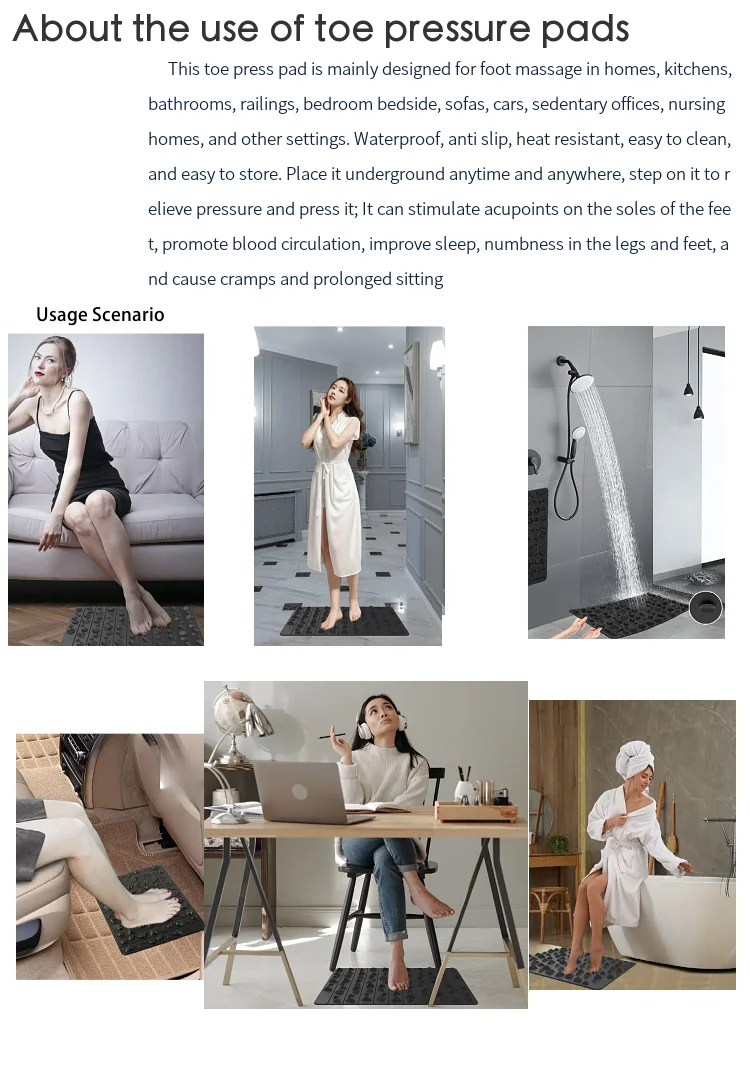 About the use of toe pressure pads

This toe press pad is mainly designed for foot massage in homes, kitchens, bathrooms, railings, bedroom bedside, sofas, cars, sedentary offices, nursing homes, and other settings. Waterproof, anti slip, heat resistant, easy to clean, and easy to store. Place it underground anytime and anywhere, step on it to r elieve pressure and press it; It can stimulate acupoints on the soles of the fee t, promote blood circulation, improve sleep, numbness in the legs and feet, a nd cause cramps and prolonged sitting

Usage Scenario