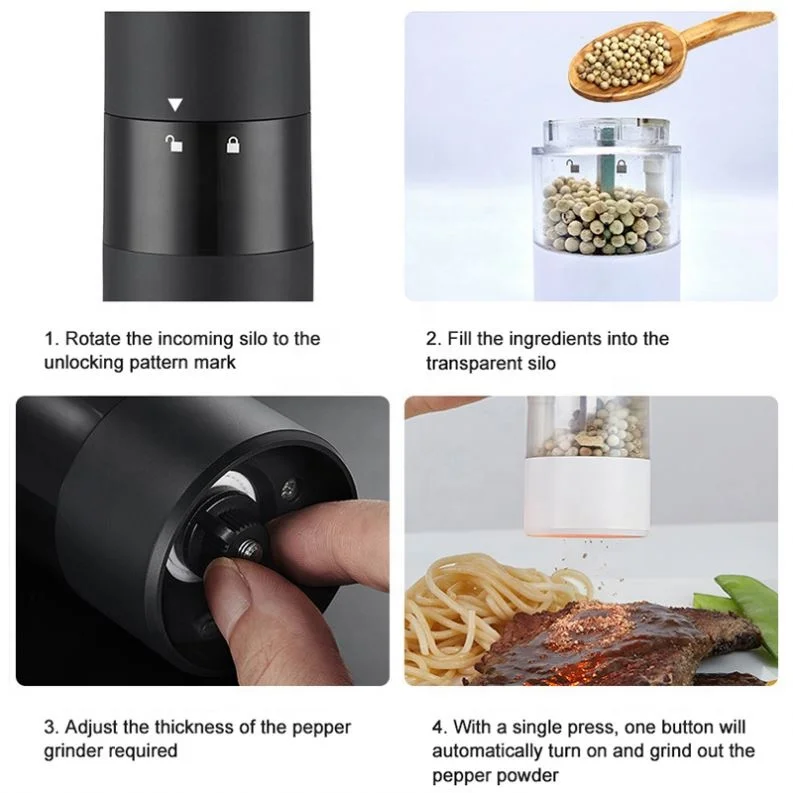 1. Rotate the incoming silo to the unlocking pattern mark

2. Fill the ingredients into the transparent silo

3. Adjust the thickness of the pepper grinder required

4. With a single press, one button will automatically turn on and grind out the pepper powder