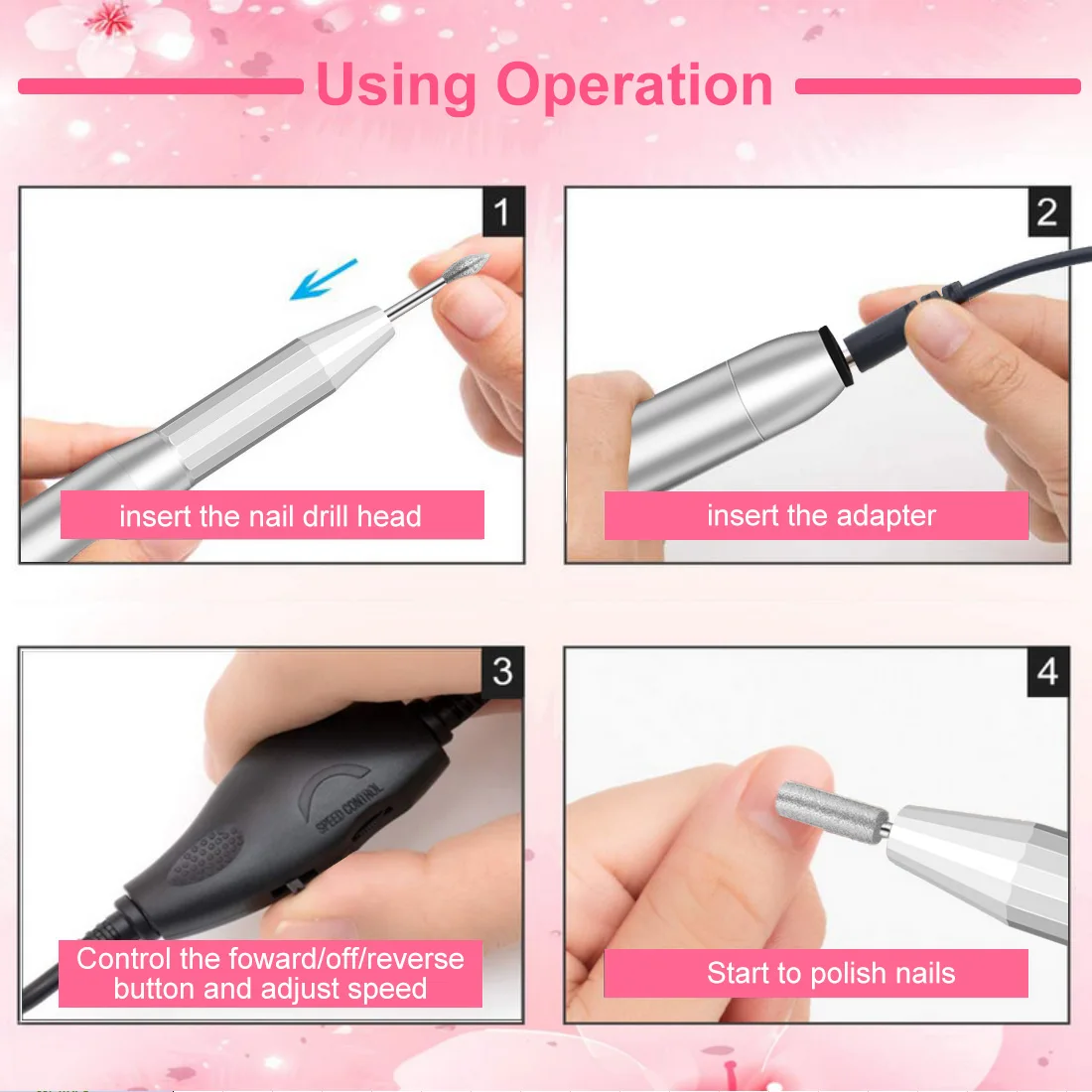 Using Operation

1
insert the nail drill head

2
insert the adapter

3
SPEED CONTROL
Control the foward/off/reverse button and adjust speed

4
Start to polish nails