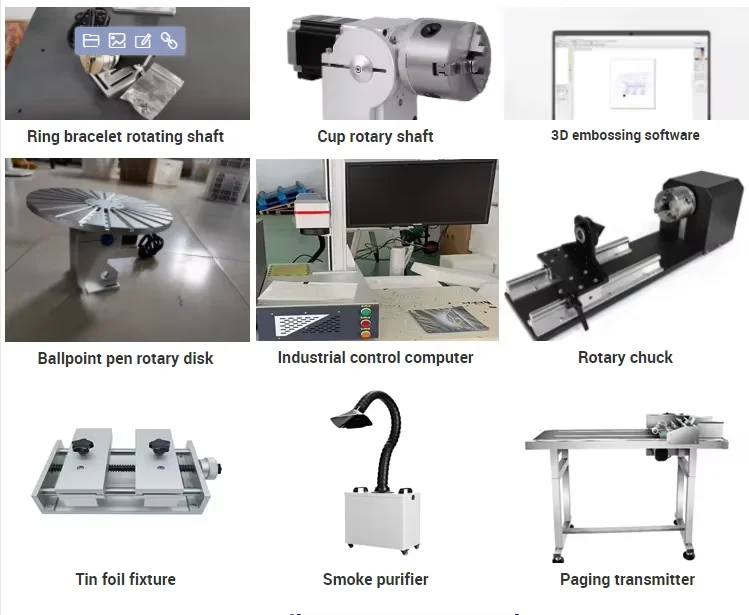 Ring bracelet rotating shaft

Cup rotary shaft

3D embossing software

Ballpoint pen rotary disk

Industrial control computer

Rotary chuck

Tin foil fixture

Smoke purifier

Paging transmitter