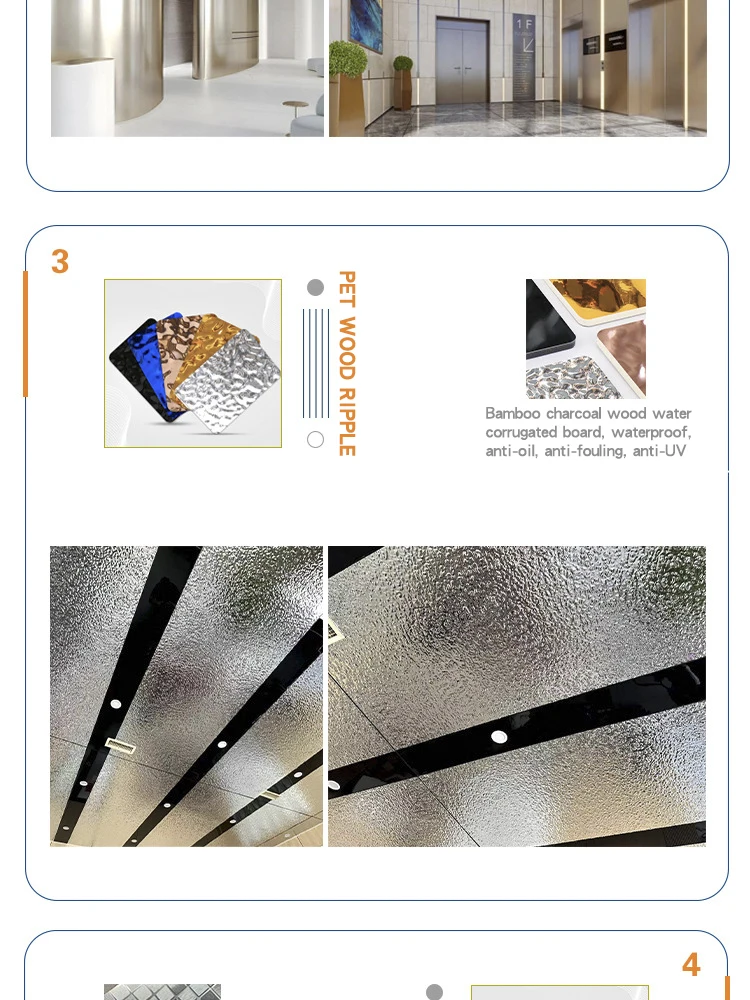 1F

3

PET WOOD RIPPLE

Bamboo charcoal wood water corrugated board, waterproof, anti-oil, anti-fouling, anti-UV

4