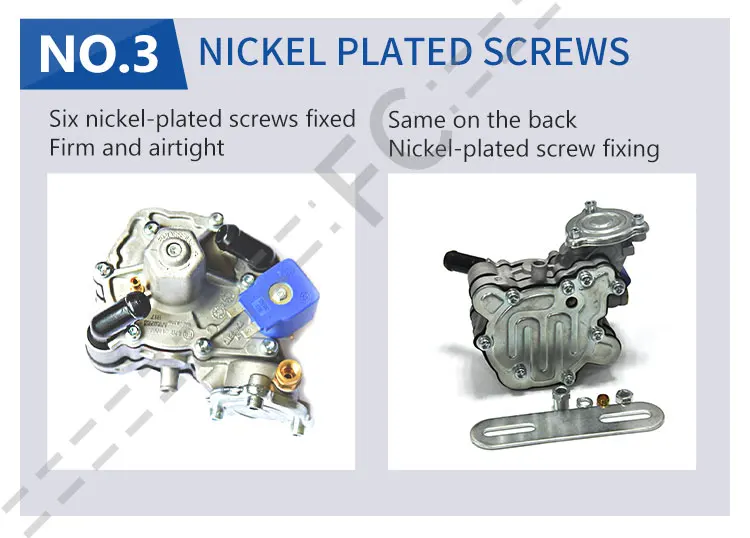 NO.3 NICKEL PLATED SCREWS

Six nickel-plated screws fixed
Firm and airtight

Same on the back
Nickel-plated screw fixing

FC