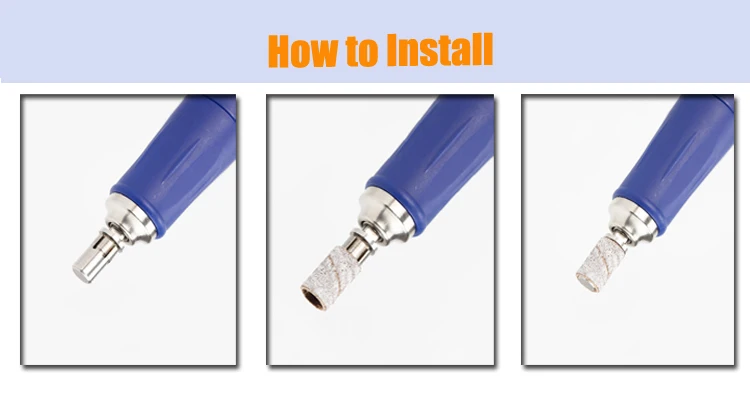 How to Install