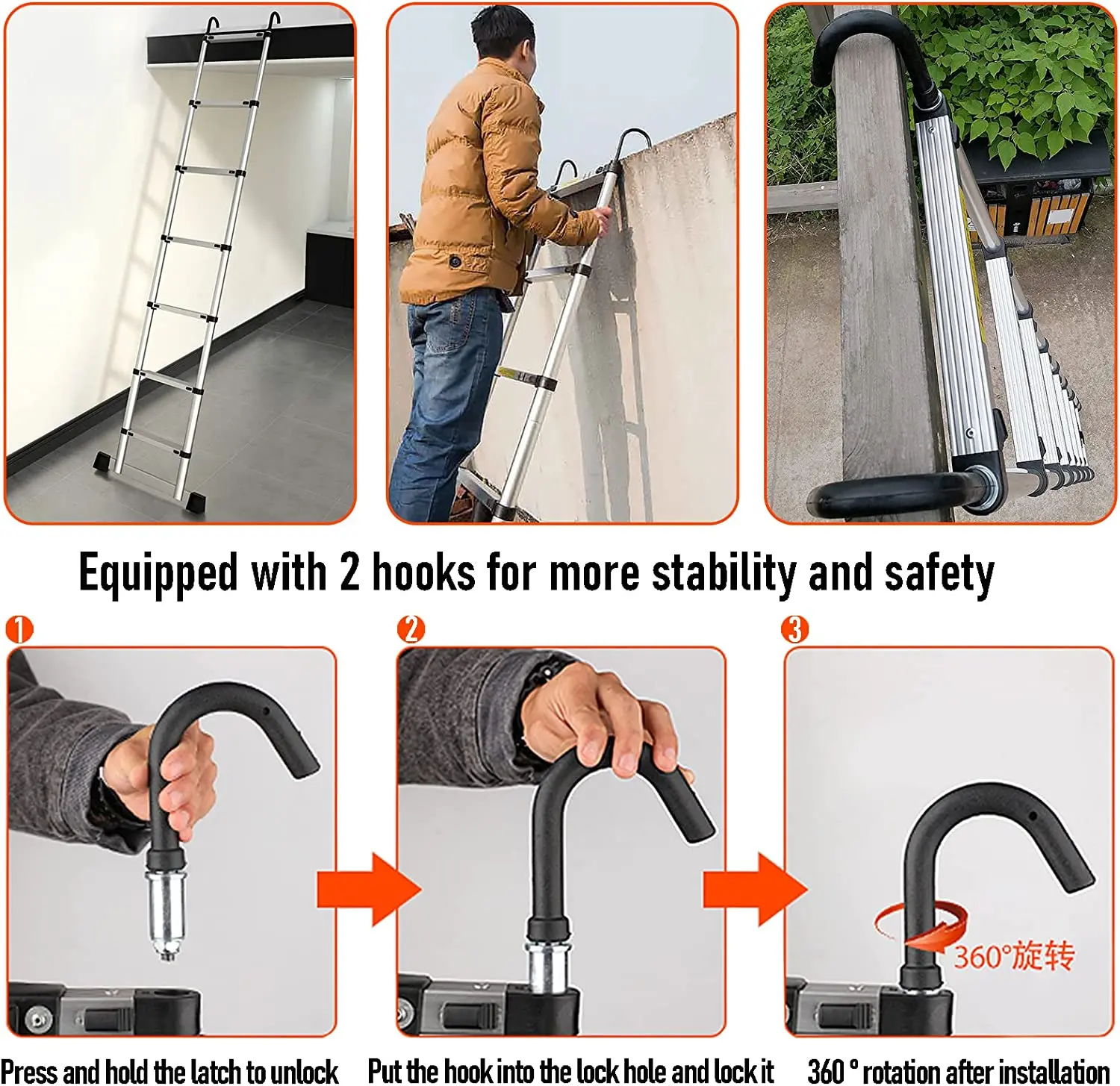 Equipped with 2 hooks for more stability and safety

1

2

3

360°旋转

Press and hold the latch to unlock

Put the hook into the lock hole and lock it

360 ° rotation after installation