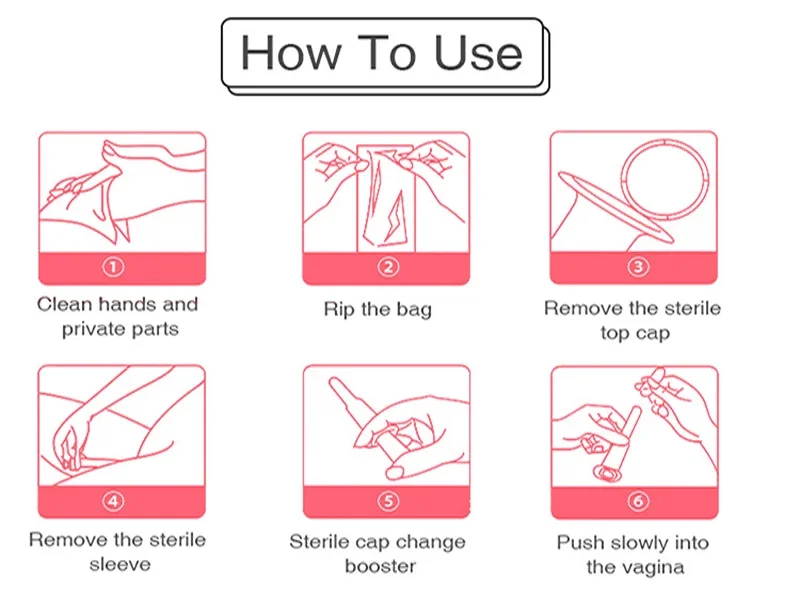 How To Use

①
Clean hands and private parts

②
Rip the bag

③
Remove the sterile top cap

④
Remove the sterile sleeve

⑤
Sterile cap change booster

⑥
Push slowly into the vagina