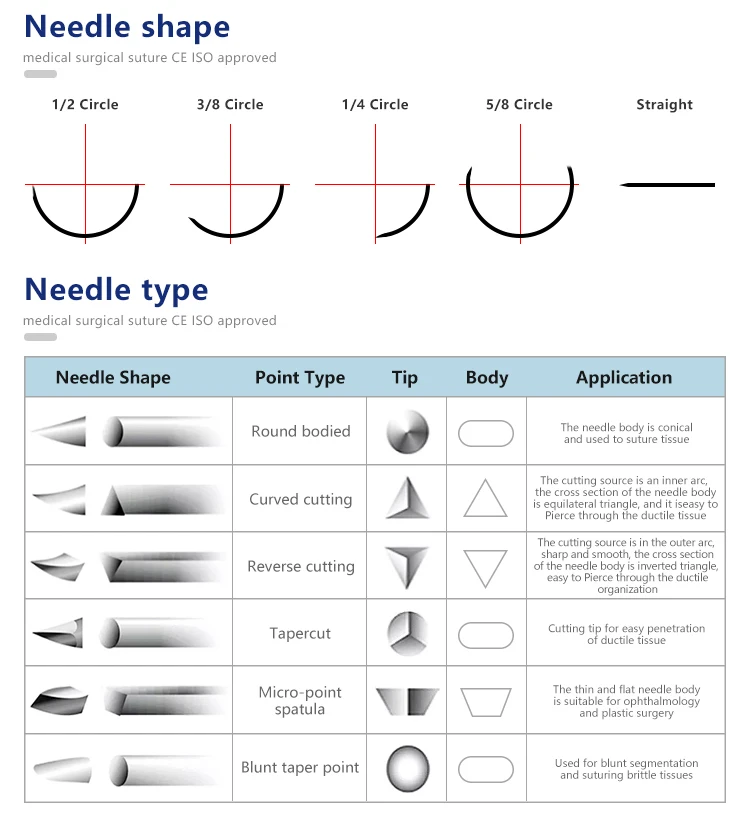 Needle shape

medical surgical suture CE ISO approved

1/2 Circle

3/8 Circle

1/4 Circle

5/8 Circle

Straight

Needle type

medical surgical suture CE ISO approved

| Needle Shape | Point Type | Tip | Body | Application |
|---|---|---|---|---|
| | Round bodied | | | The needle body is conical and used to suture tissue |
| | Curved cutting | | | The cutting source is an inner arc, the cross section of the needle body is equilateral triangle, and it iseasy to Pierce through the ductile tissue |
| | Reverse cutting | | | The cutting source is in the outer arc, sharp and smooth, the cross section of the needle body is inverted triangle, easy to Pierce through the ductile organization |
| | Tapercut | | | Cutting tip for easy penetration of ductile tissue |
| | Micro-point spatula | | | The thin and flat needle body is suitable for ophthalmology and plastic surgery |
| | Blunt taper point | | | Used for blunt segmentation and suturing brittle tissues |