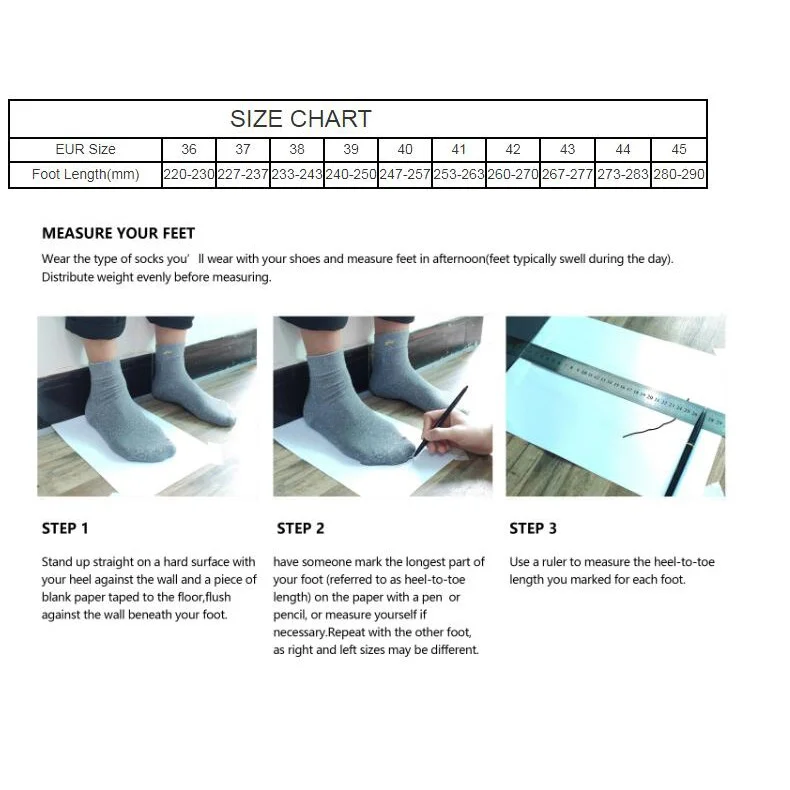 SIZE CHART

| EUR Size | 36 | 37 | 38 | 39 | 40 | 41 | 42 | 43 | 44 | 45 |
|---|---|---|---|---|---|---|---|---|---|---|
| Foot Length(mm) | 220-230 | 227-237 | 233-243 | 240-250 | 247-257 | 253-263 | 260-270 | 267-277 | 273-283 | 280-290 |

MEASURE YOUR FEET

Wear the type of socks you' ll wear with your shoes and measure feet in afternoon(feet typically swell during the day). Distribute weight evenly before measuring.

STEP 1

Stand up straight on a hard surface with your heel against the wall and a piece of blank paper taped to the floor,flush against the wall beneath your foot.

STEP 2

have someone mark the longest part of your foot (referred to as heel-to-toe length) on the paper with a pen or pencil, or measure yourself if necessary.Repeat with the other foot, as right and left sizes may be different.

STEP 3

Use a ruler to measure the heel-to-toe length you marked for each foot.